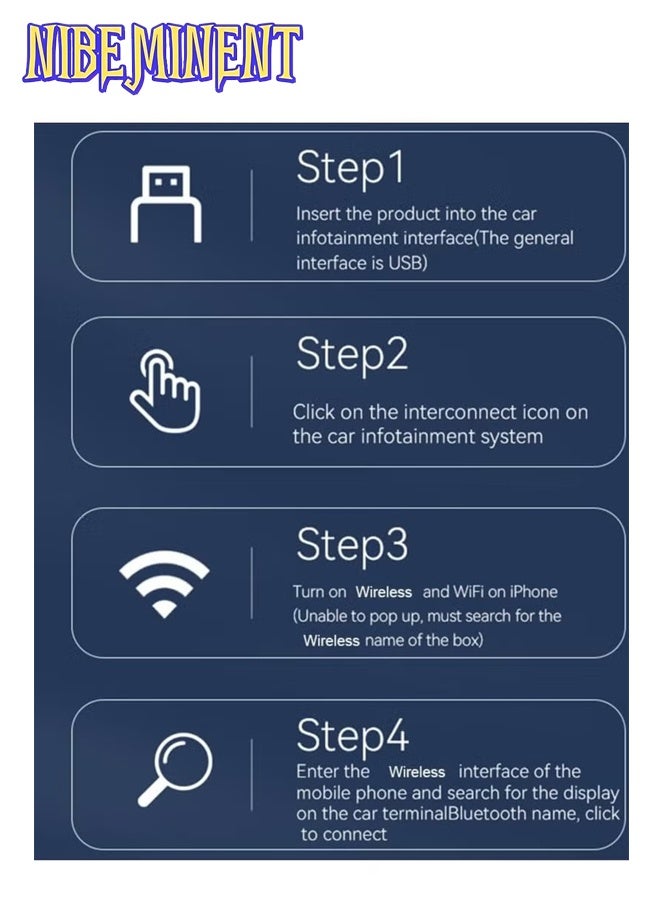 NIBEMINENT

Step1
Insert the product into the car infotainment interface(The general interface is USB)

Step2
Click on the interconnect icon on the car infotainment system

Step3
Turn on Wireless and WiFi on iPhone (Unable to pop up, must search for the Wireless name of the box)

Step4
Enter the Wireless interface of the mobile phone and search for the display on the car terminalBluetooth name, click to connect