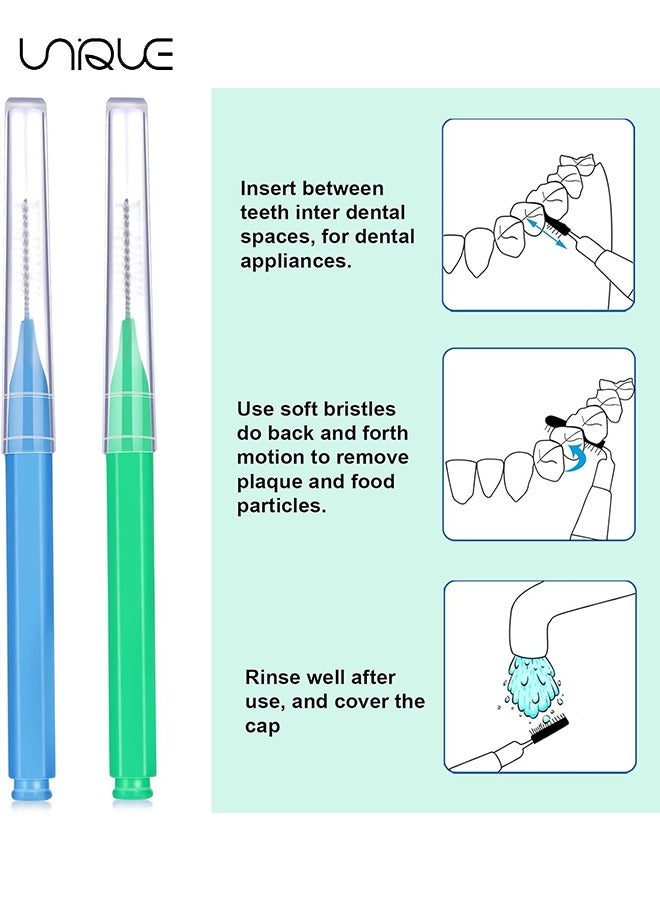 UNIQUE

Insert between teeth inter dental spaces, for dental appliances.

Use soft bristles do back and forth motion to remove plaque and food particles.

Rinse well after use, and cover the cap