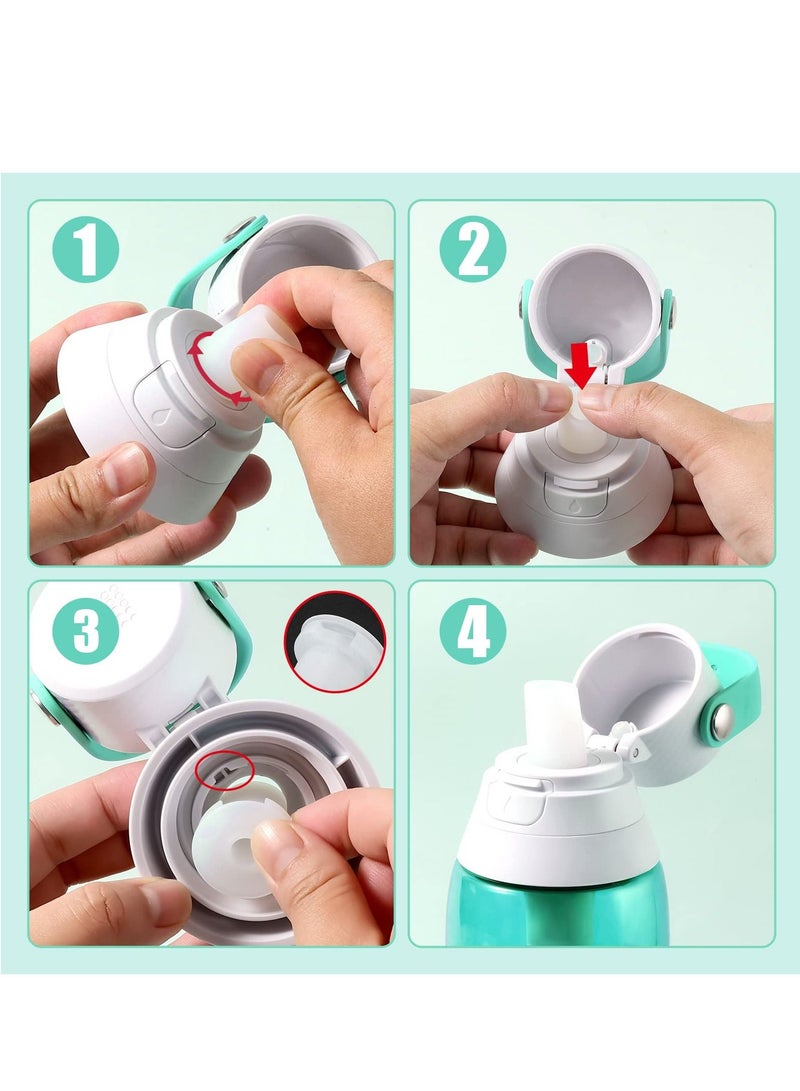 1

2

3

4