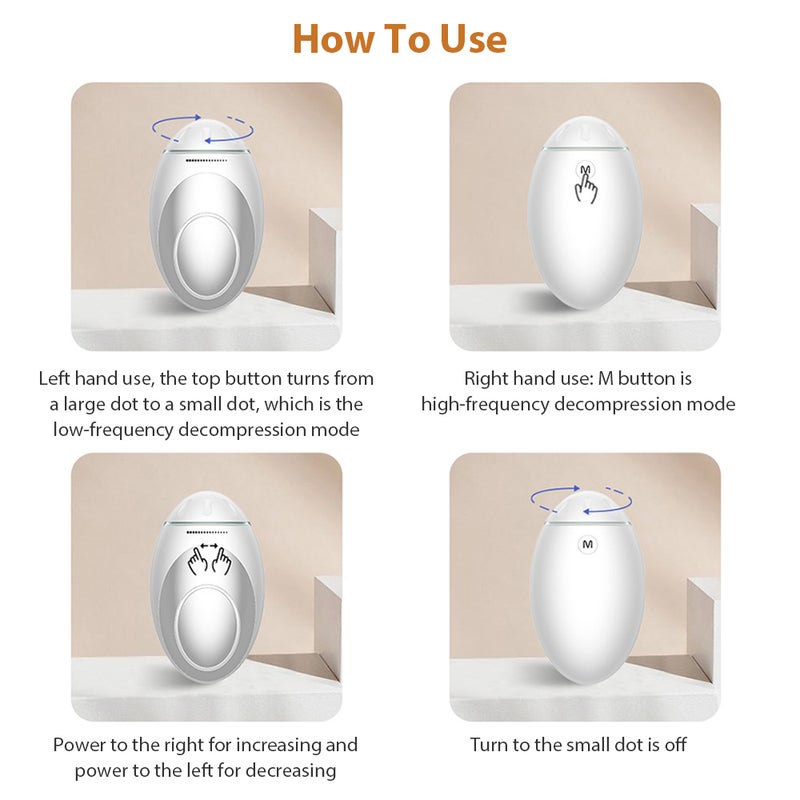 How To Use

M

Left hand use, the top button turns from a large dot to a small dot, which is the low-frequency decompression mode

Right hand use: M button is high-frequency decompression mode

M

Power to the right for increasing and power to the left for decreasing

Turn to the small dot is off