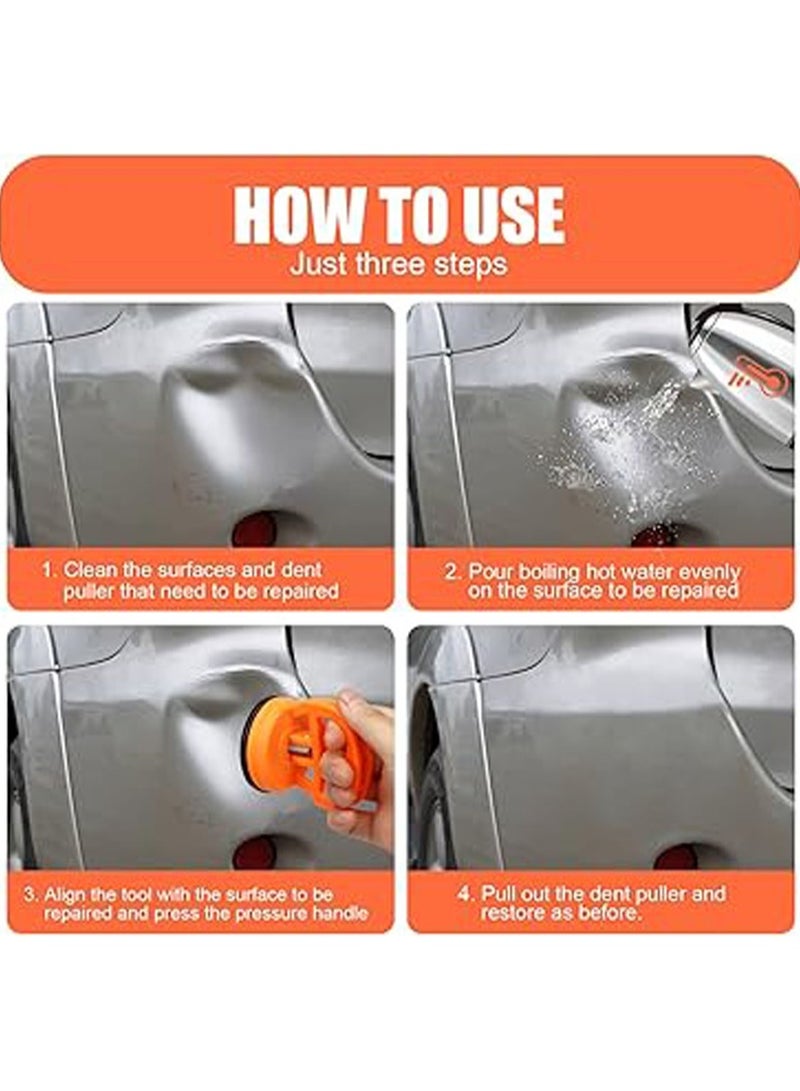 HOW TO USE
Just three steps

1. Clean the surfaces and dent puller that need to be repaired

2. Pour boiling hot water evenly on the surface to be repaired

3. Align the tool with the surface to be repaired and press the pressure handle

4. Pull out the dent puller and restore as before.