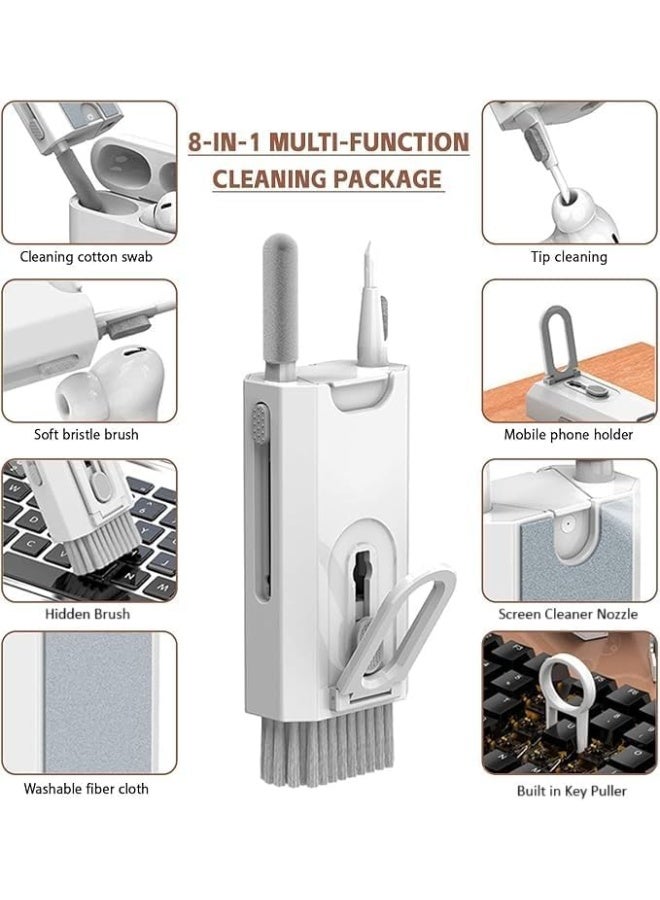 8-IN-1 MULTI-FUNCTION CLEANING PACKAGE

Cleaning cotton swab

Soft bristle brush

Hidden Brush

Washable fiber cloth

Tip cleaning

Mobile phone holder

Screen Cleaner Nozzle

Built in Key Puller