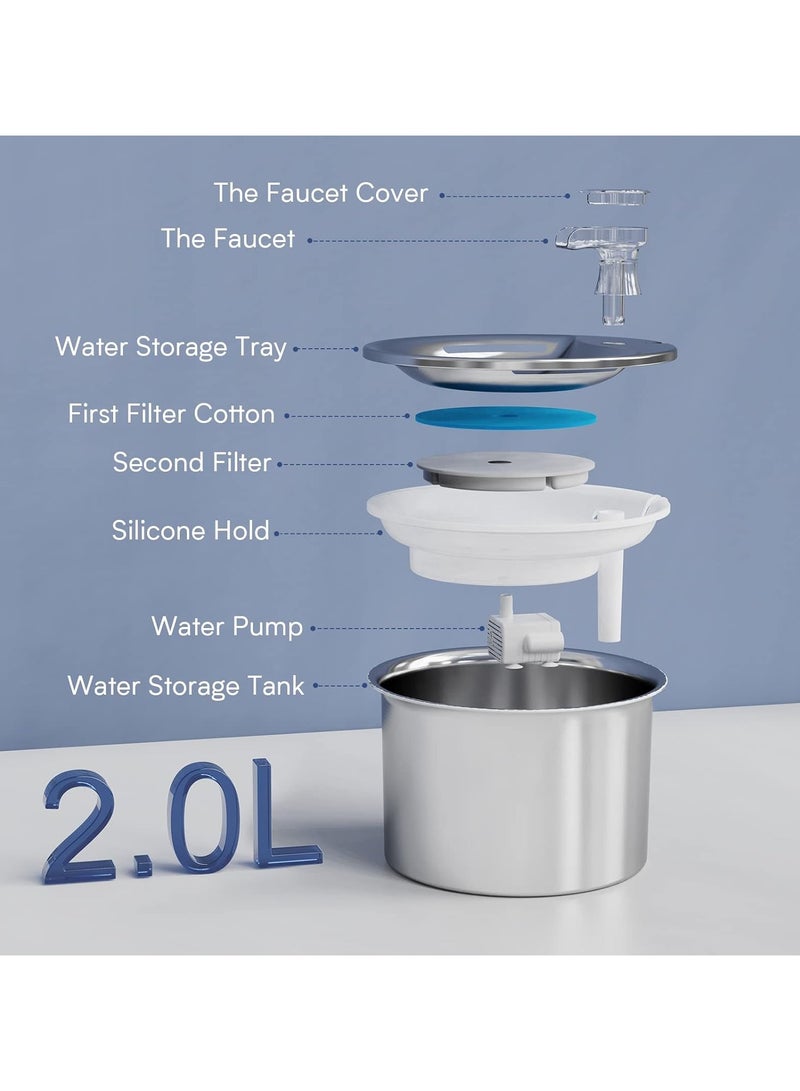 The Faucet Cover
The Faucet
Water Storage Tray
First Filter Cotton
Second Filter
Silicone Hold
Water Pump
Water Storage Tank
2.0L