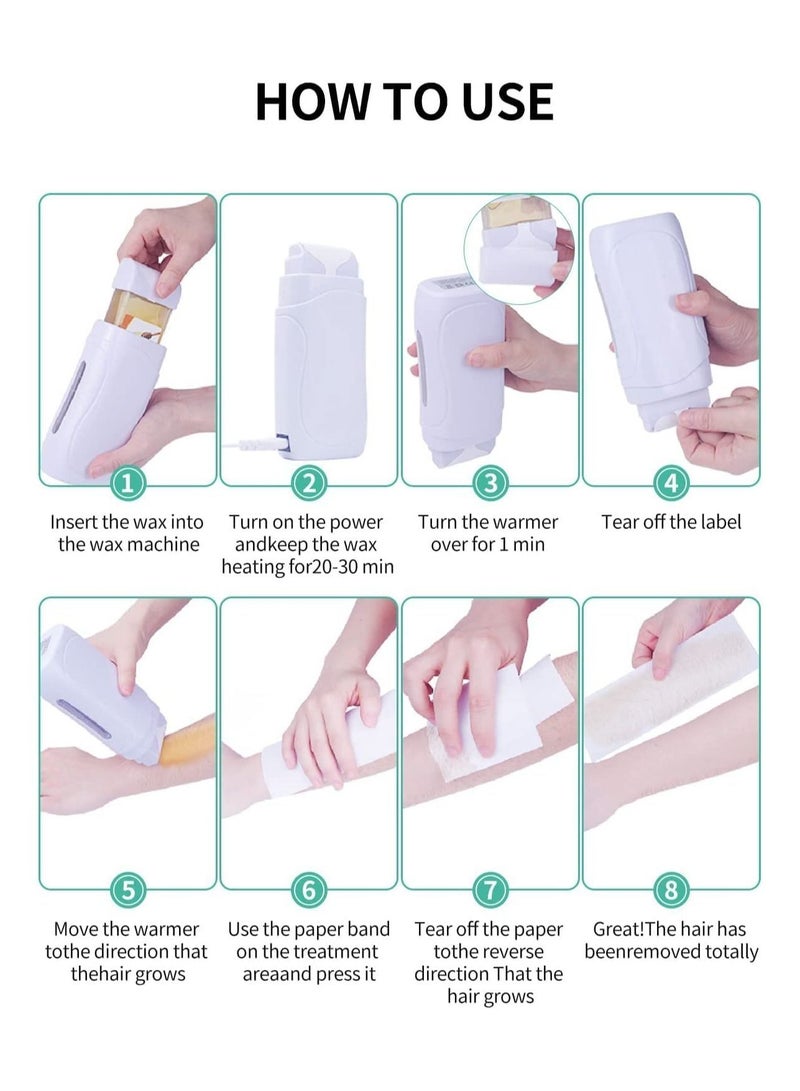 HOW TO USE

1
Insert the wax into the wax machine

2
Turn on the power andkeep the wax heating for20-30 min

3
Turn the warmer over for 1 min

4
Tear off the label

5
Move the warmer tothe direction that thehair grows

6
Use the paper band on the treatment areaand press it

7
Tear off the paper tothe reverse direction That the hair grows

8
Great!The hair has beenremoved totally