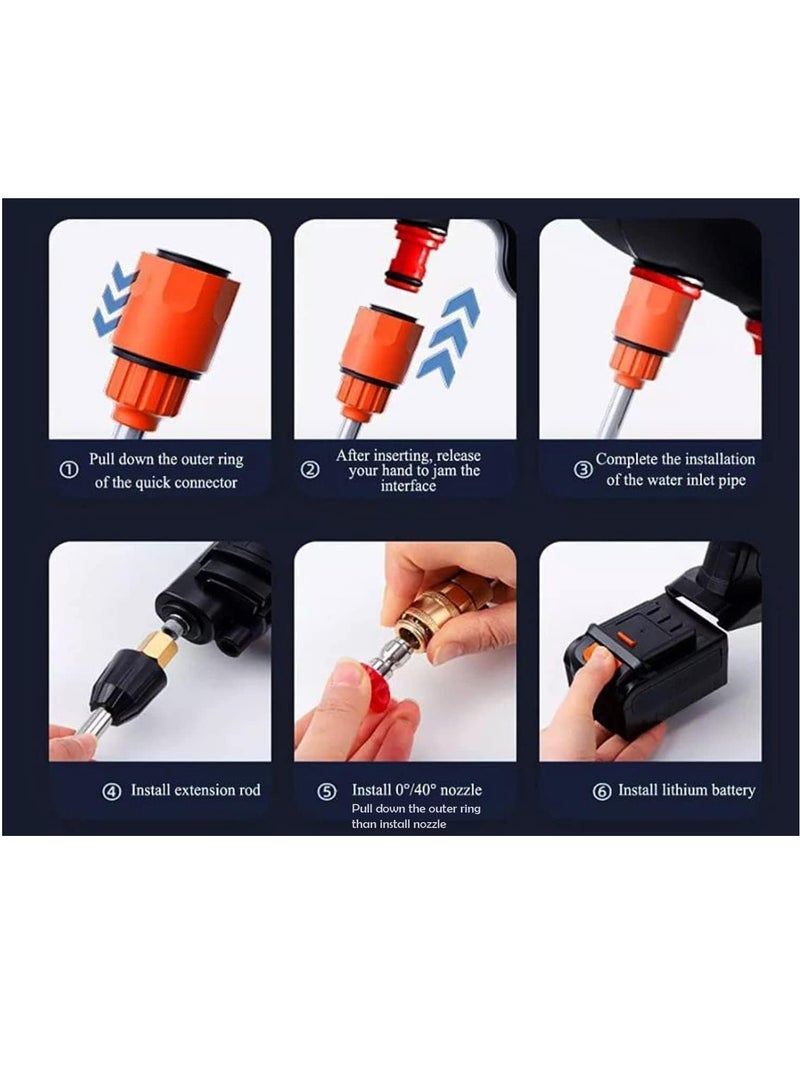 ① Pull down the outer ring of the quick connector

② After inserting, release your hand to jam the interface

③ Complete the installation of the water inlet pipe

④ Install extension rod

⑤ Install 0°/40° nozzle
Pull down the outer ring than install nozzle

⑥ Install lithium battery