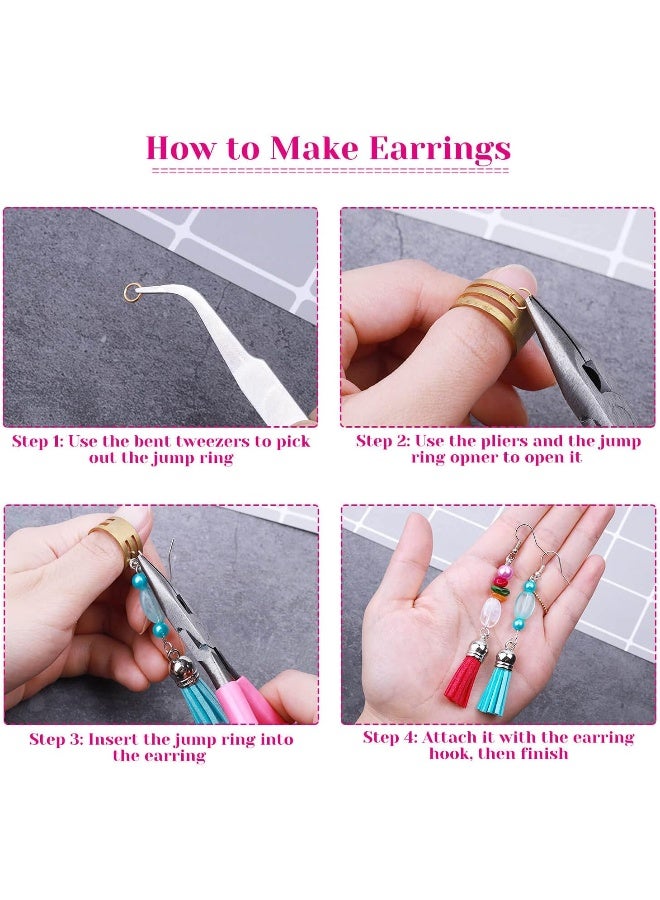 How to Make Earrings

Step 1: Use the bent tweezers to pick out the jump ring

Step 2: Use the pliers and the jump ring opner to open it

Step 3: Insert the jump ring into the earring

Step 4: Attach it with the earring hook, then finish