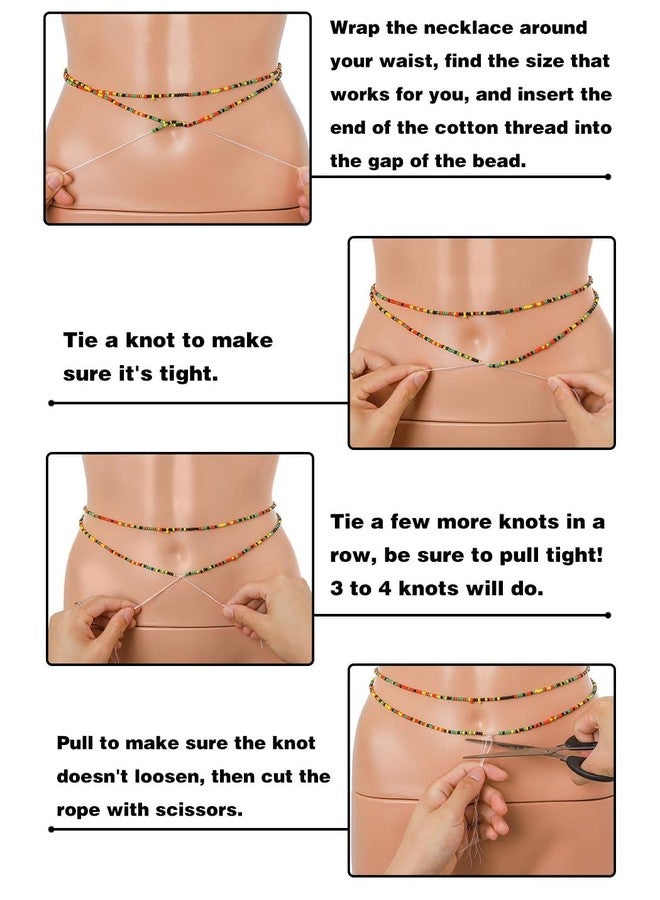 Wrap the necklace around your waist, find the size that works for you, and insert the end of the cotton thread into the gap of the bead.

Tie a knot to make sure it's tight.

Tie a few more knots in a row, be sure to pull tight! 3 to 4 knots will do.

Pull to make sure the knot doesn't loosen, then cut the rope with scissors.