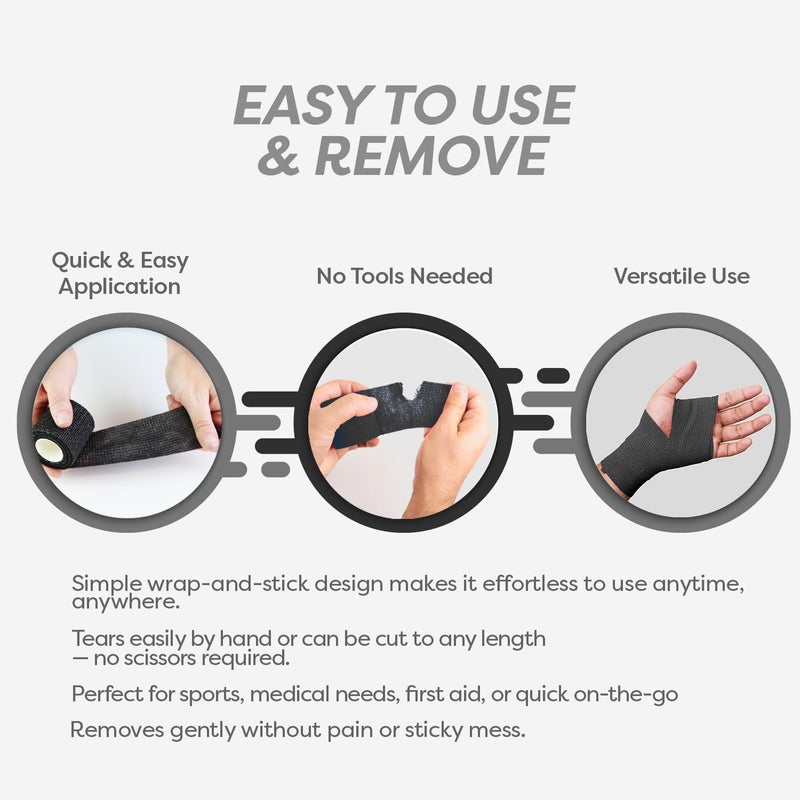 EASY TO USE
& REMOVE

Quick & Easy Application

No Tools Needed

Versatile Use

Simple wrap-and-stick design makes it effortless to use anytime, anywhere.

Tears easily by hand or can be cut to any length — no scissors required.

Perfect for sports, medical needs, first aid, or quick on-the-go

Removes gently without pain or sticky mess.