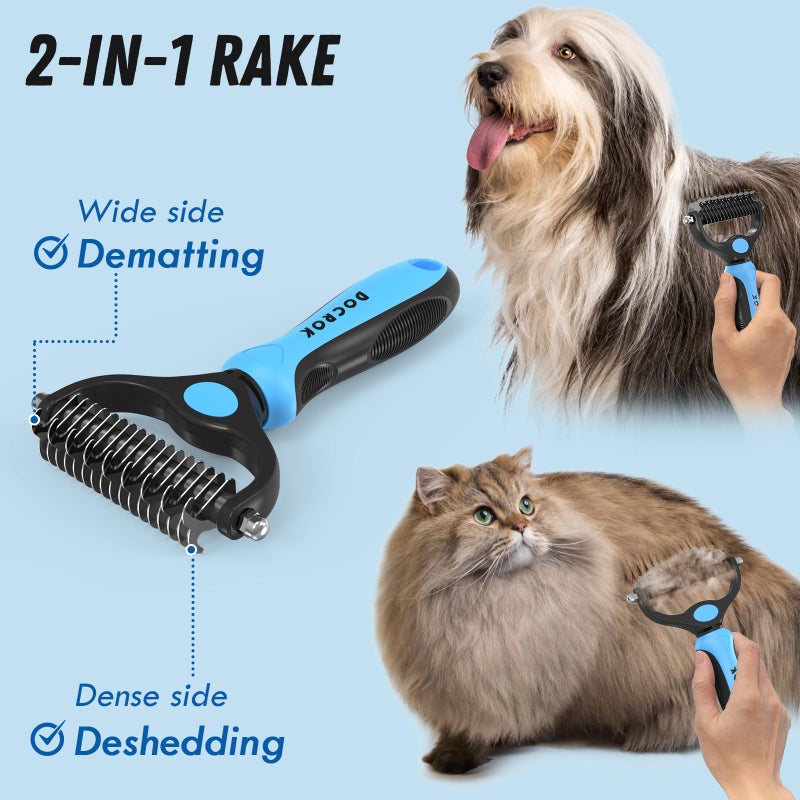 2-IN-1 RAKE

Wide side
Dematting

DOCROK

Dense side
Deshedding