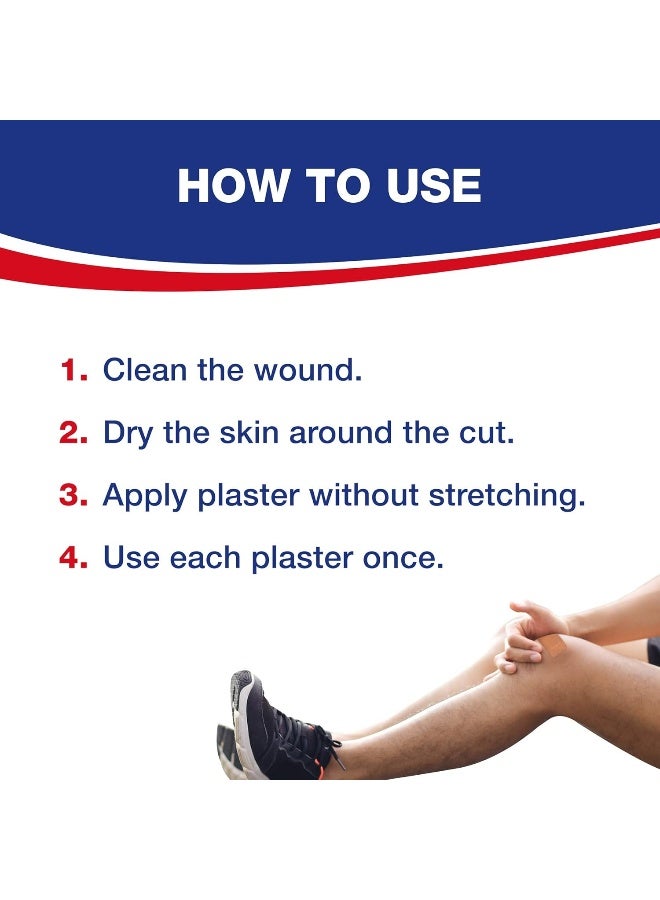 HOW TO USE

1. Clean the wound.

2. Dry the skin around the cut.

3. Apply plaster without stretching.

4. Use each plaster once.