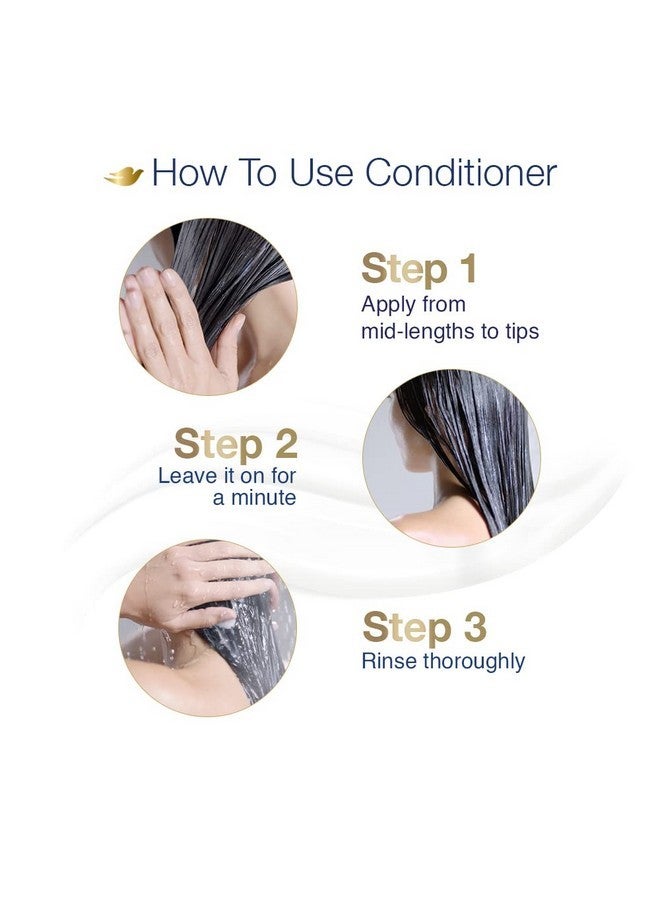 How To Use Conditioner

Step 1
Apply from mid-lengths to tips

Step 2
Leave it on for a minute

Step 3
Rinse thoroughly