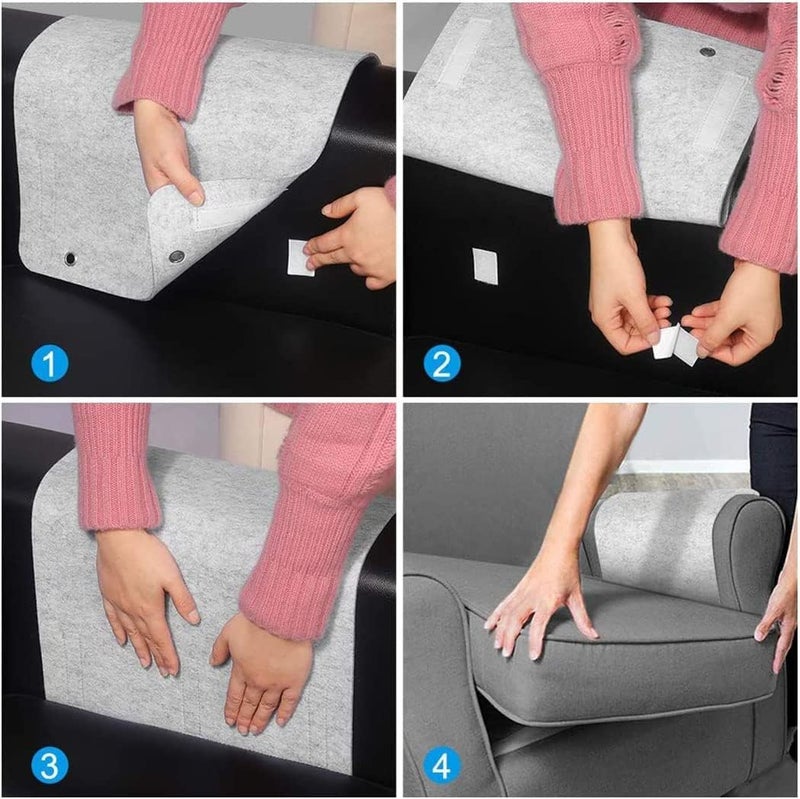 1

2

3

4