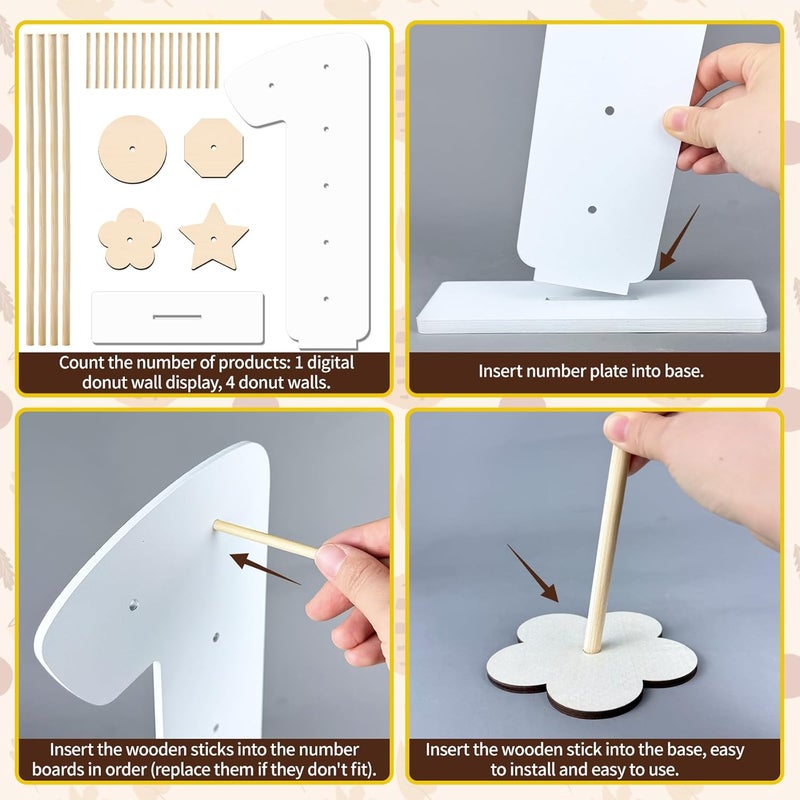 Count the number of products: 1 digital donut wall display, 4 donut walls.

Insert number plate into base.

Insert the wooden sticks into the number boards in order (replace them if they don't fit).

Insert the wooden stick into the base, easy to install and easy to use.