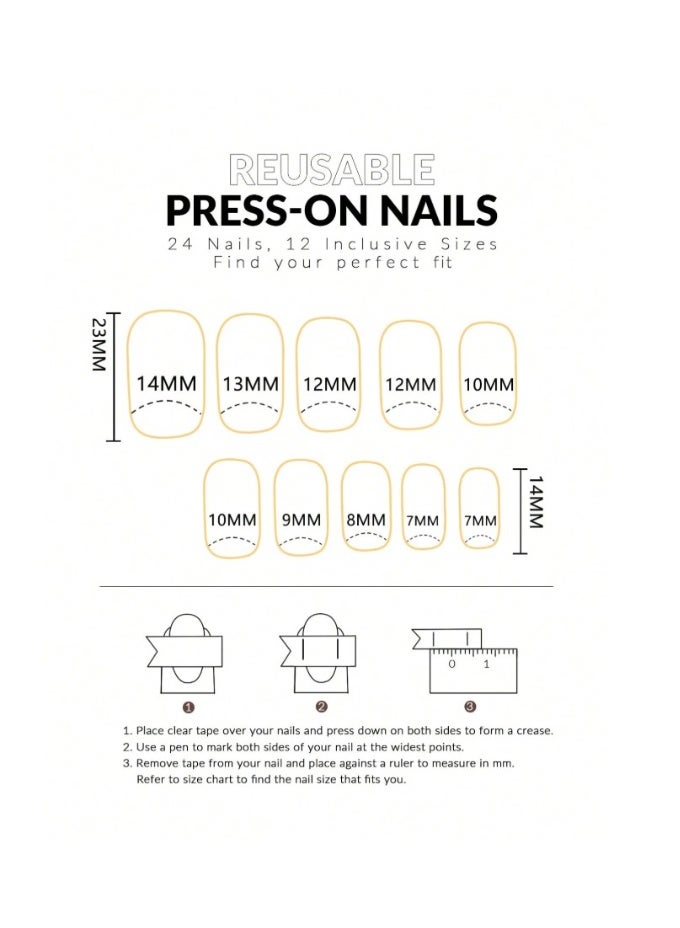 REUSABLE
PRESS-ON NAILS
24 Nails, 12 Inclusive Sizes
Find your perfect fit

23MM

14MM 13MM 12MM 12MM 10MM

10MM 9MM 8MM 7MM 7MM

14MM

0 1

1 2 3

1. Place clear tape over your nails and press down on both sides to form a crease.
2. Use a pen to mark both sides of your nail at the widest points.
3. Remove tape from your nail and place against a ruler to measure in mm. Refer to size chart to find the nail size that fits you.