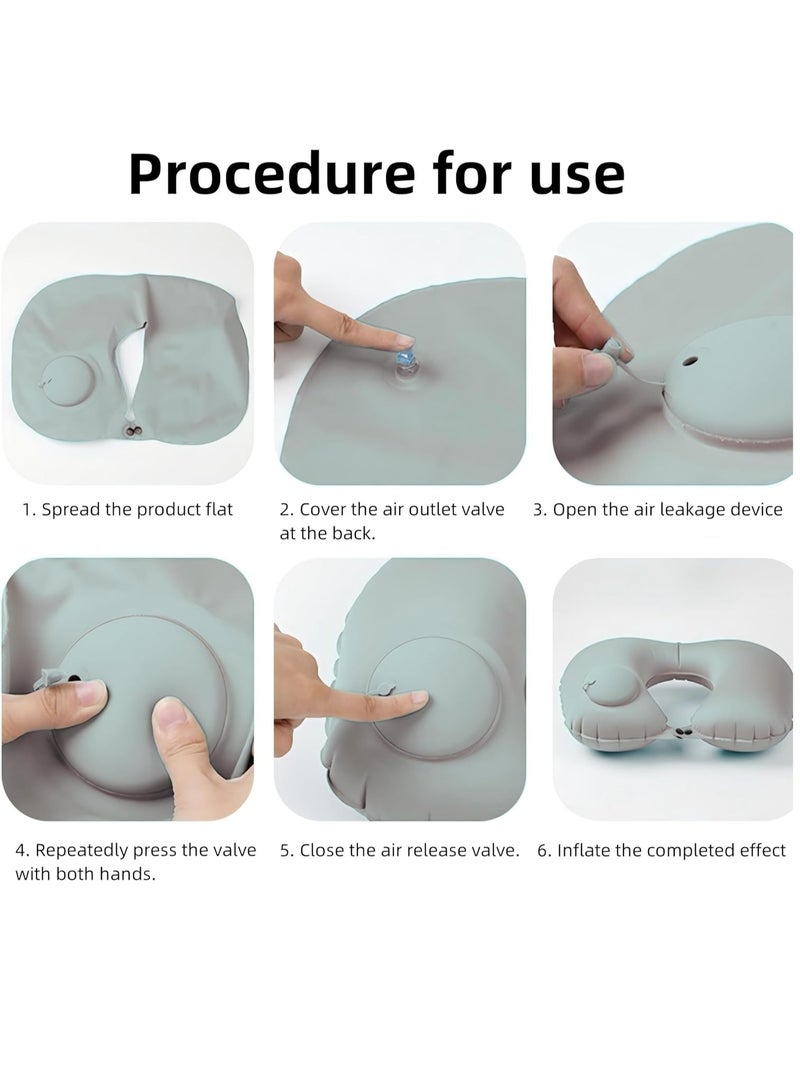 Procedure for use

1. Spread the product flat

2. Cover the air outlet valve at the back.

3. Open the air leakage device

4. Repeatedly press the valve with both hands.

5. Close the air release valve.

6. Inflate the completed effect