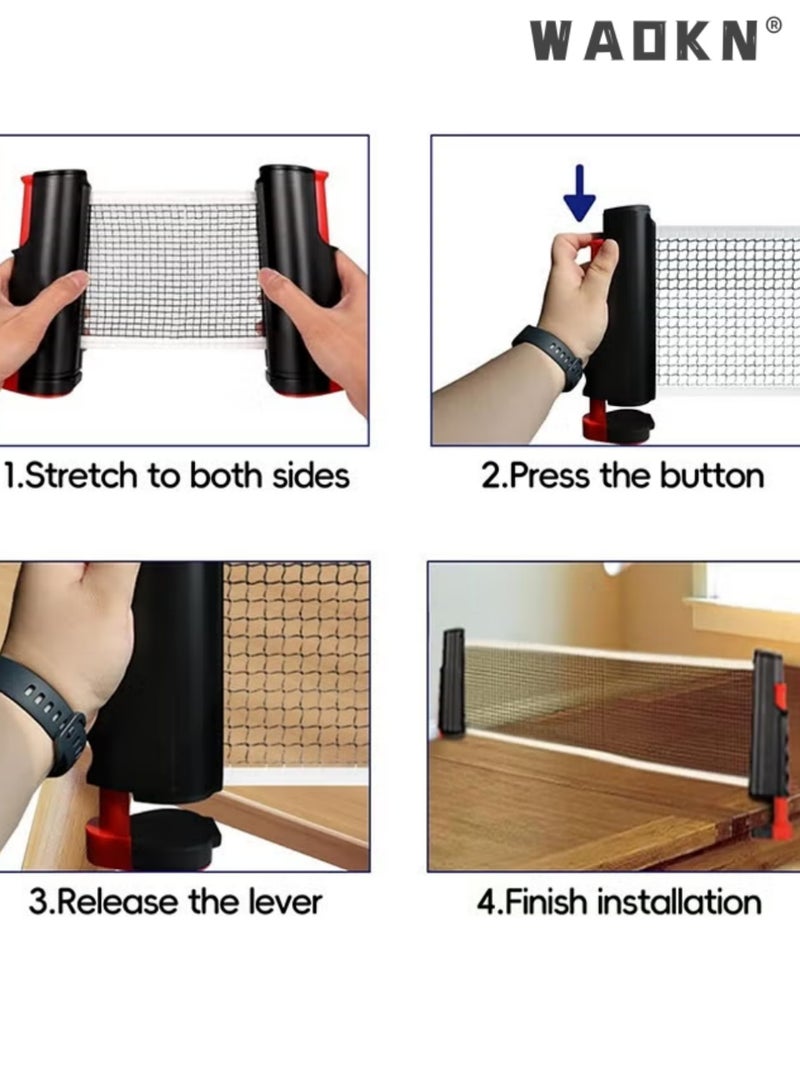 WAOKN®

1.Stretch to both sides

2.Press the button

3.Release the lever

4.Finish installation