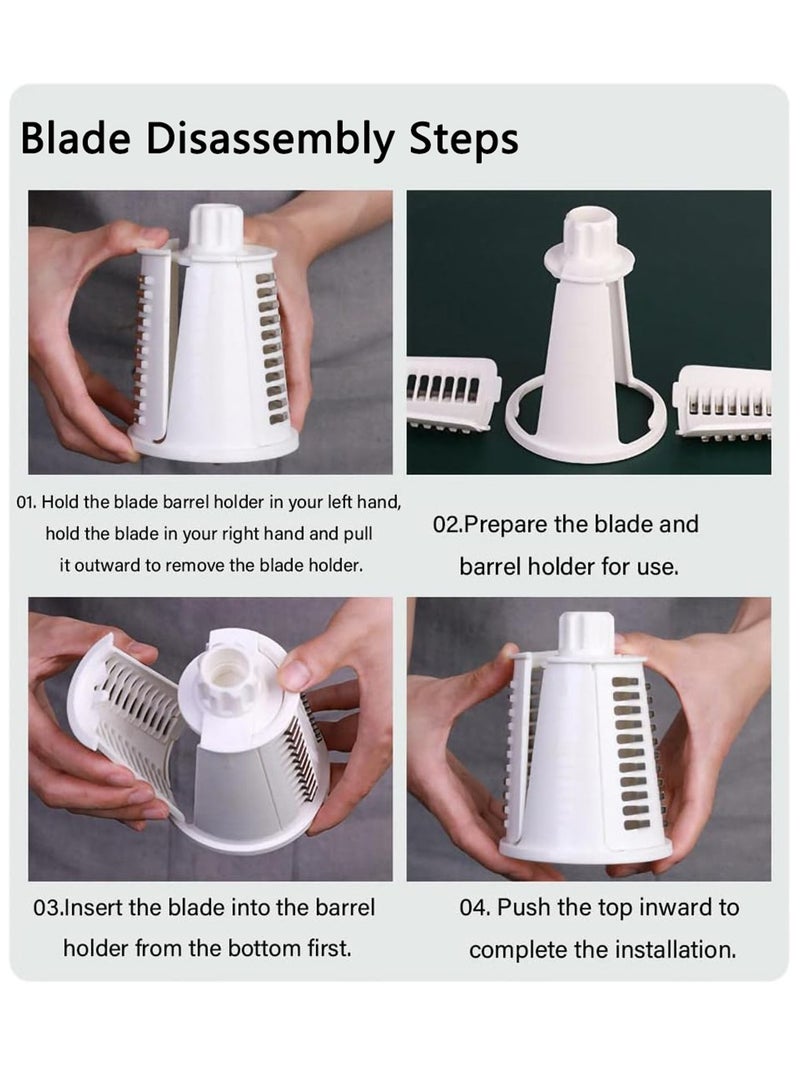 Blade Disassembly Steps

01. Hold the blade barrel holder in your left hand, hold the blade in your right hand and pull it outward to remove the blade holder.

02.Prepare the blade and barrel holder for use.

03.Insert the blade into the barrel holder from the bottom first.

04. Push the top inward to complete the installation.