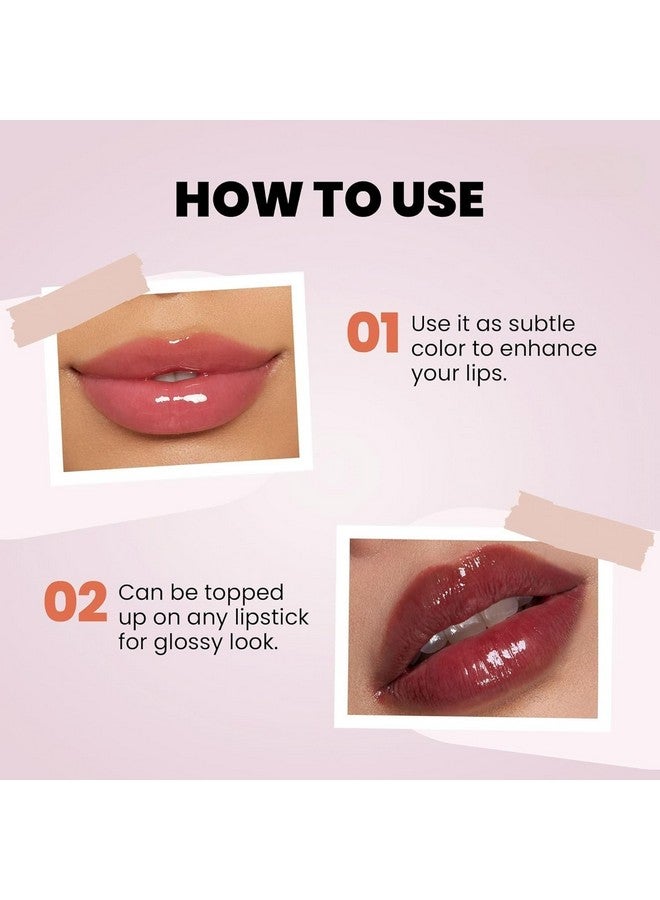 HOW TO USE

01 Use it as subtle color to enhance your lips.

02 Can be topped up on any lipstick for glossy look.