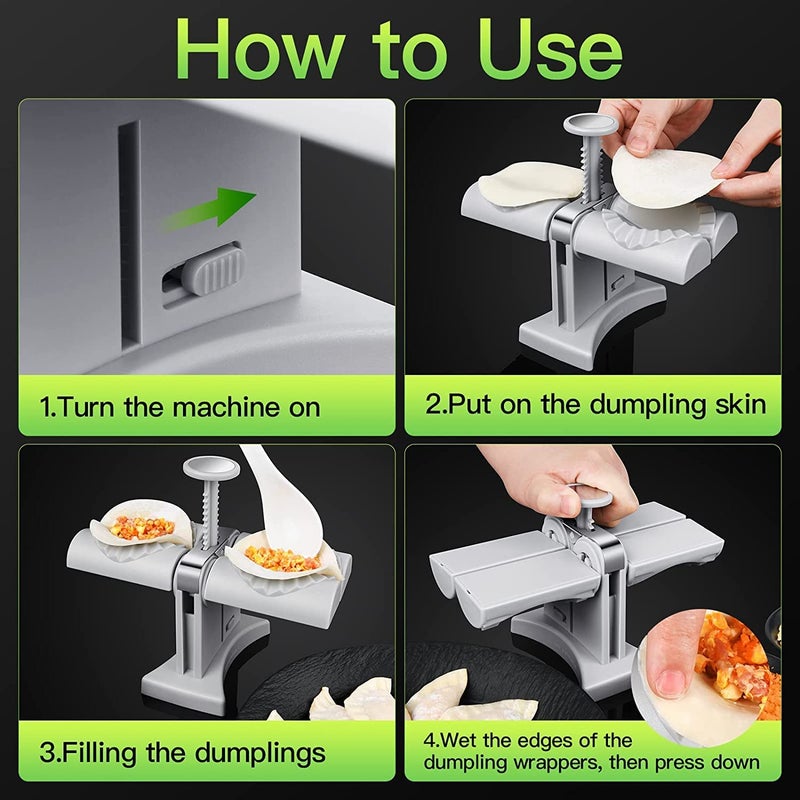 How to Use

1.Turn the machine on

2.Put on the dumpling skin

3.Filling the dumplings

4.Wet the edges of the dumpling wrappers, then press down