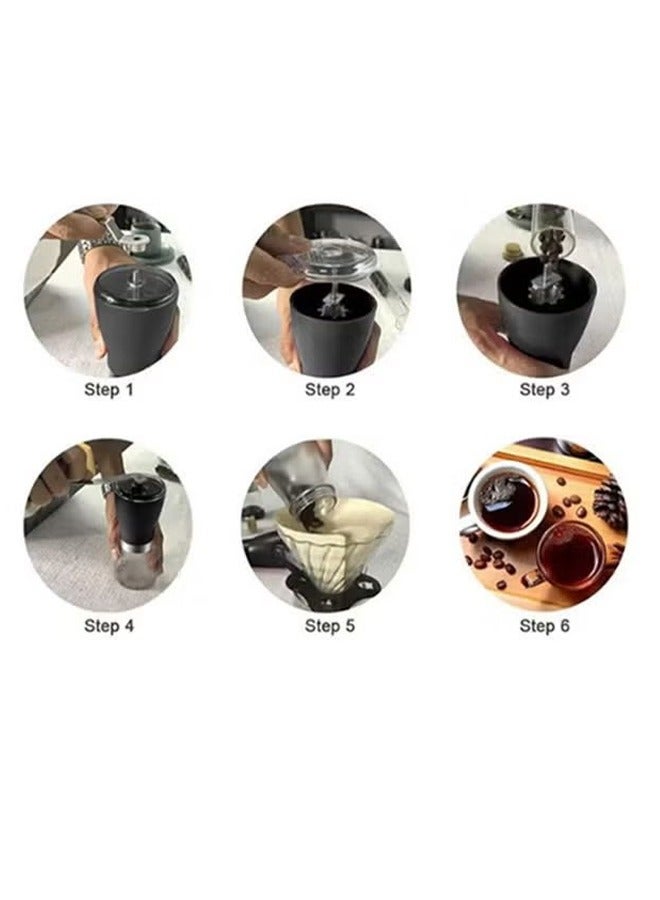 Step 1

Step 2

Step 3

Step 4

Step 5

Step 6