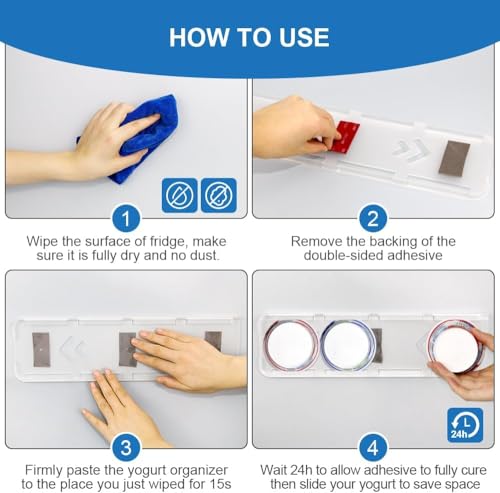 HOW TO USE

1

Wipe the surface of fridge, make sure it is fully dry and no dust.

2

Remove the backing of the double-sided adhesive

3

Firmly paste the yogurt organizer to the place you just wiped for 15s

24h

4

Wait 24h to allow adhesive to fully cure then slide your yogurt to save space