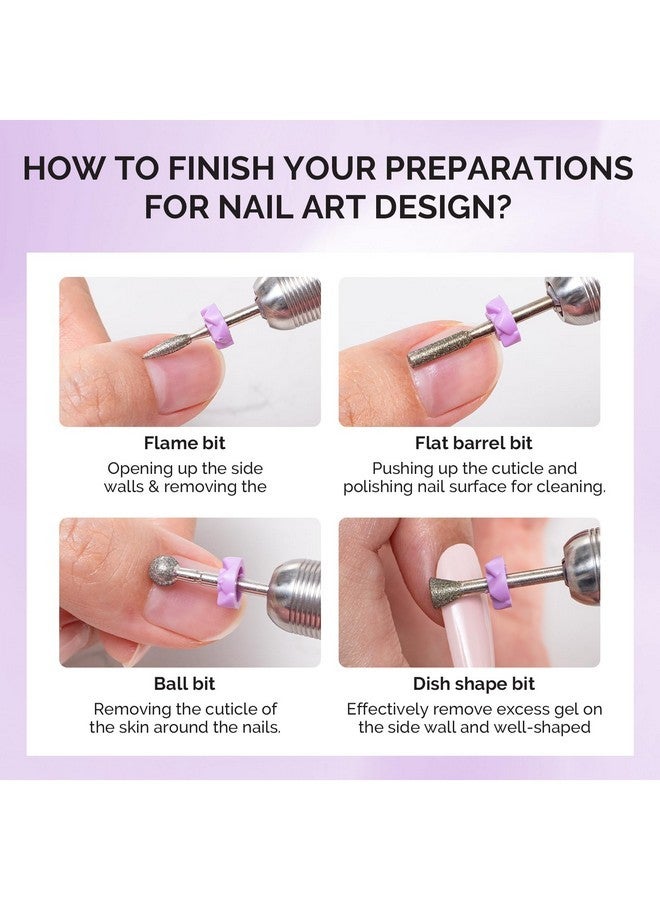 HOW TO FINISH YOUR PREPARATIONS FOR NAIL ART DESIGN?

Flame bit
Opening up the side walls & removing the

Flat barrel bit
Pushing up the cuticle and polishing nail surface for cleaning.

Ball bit
Removing the cuticle of the skin around the nails.

Dish shape bit
Effectively remove excess gel on the side wall and well-shaped