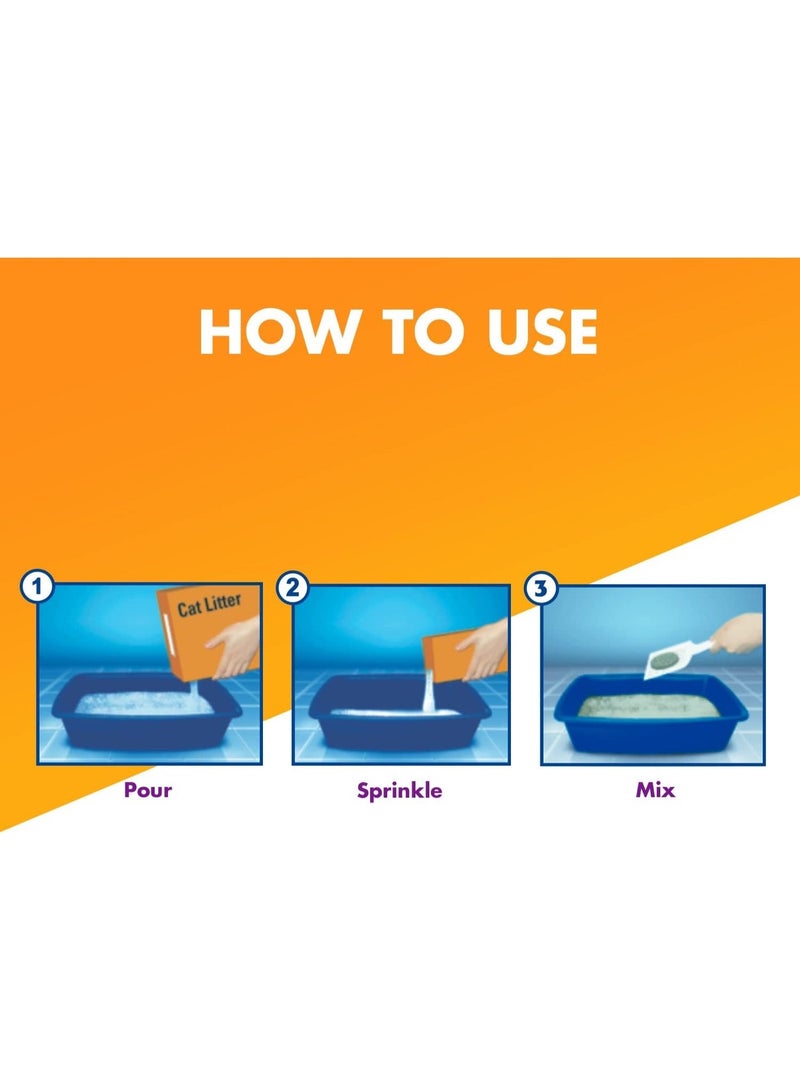 HOW TO USE

1

Cat Litter

Pour

2

Sprinkle

3

Mix