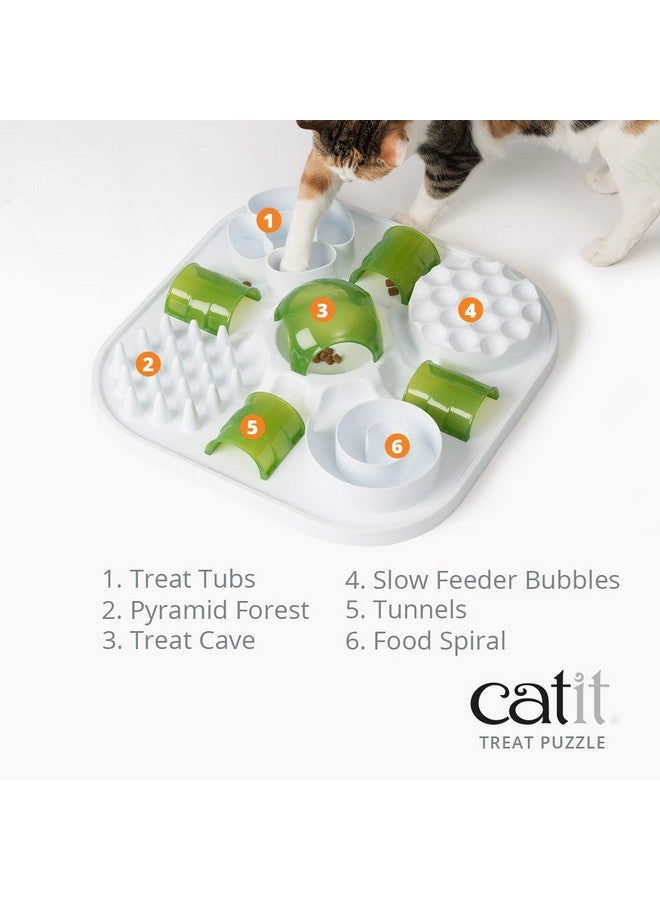 1
2
3
4
5
6

1. Treat Tubs
2. Pyramid Forest
3. Treat Cave

4. Slow Feeder Bubbles
5. Tunnels
6. Food Spiral

catit®
TREAT PUZZLE