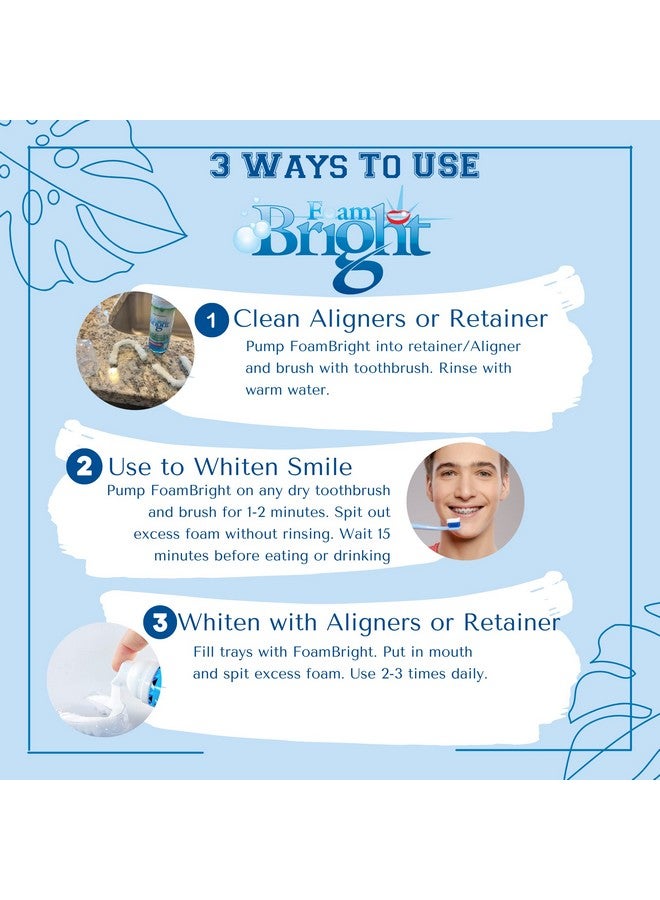 3 WAYS TO USE

Foam Bright

1 Clean Aligners or Retainer
Pump FoamBright into retainer/Aligner and brush with toothbrush. Rinse with warm water.

2 Use to Whiten Smile
Pump FoamBright on any dry toothbrush and brush for 1-2 minutes. Spit out excess foam without rinsing. Wait 15 minutes before eating or drinking

3 Whiten with Aligners or Retainer
Fill trays with FoamBright. Put in mouth and spit excess foam. Use 2-3 times daily.