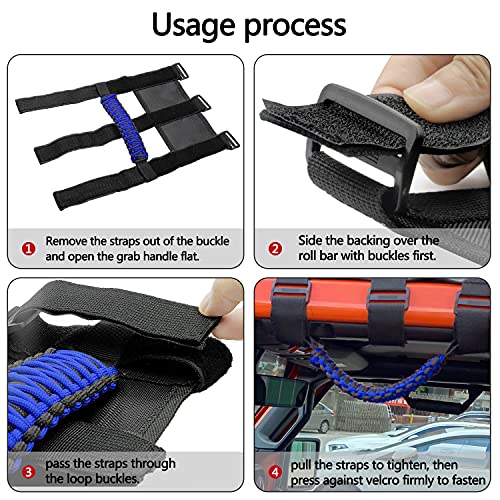 Usage process

1 Remove the straps out of the buckle and open the grab handle flat.

2 Side the backing over the roll bar with buckles first.

3 pass the straps through the loop buckles.

4 pull the straps to tighten, then press against velcro firmly to fasten