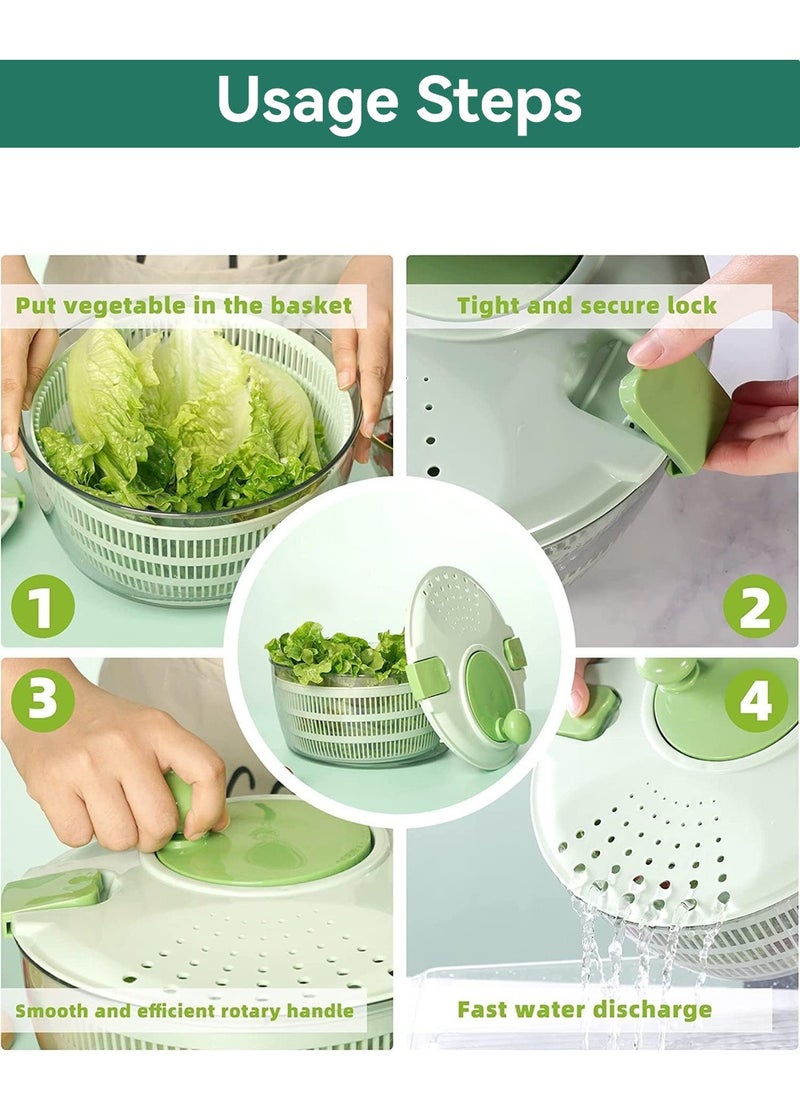 Usage Steps

Put vegetable in the basket

1

Tight and secure lock

2

3

Smooth and efficient rotary handle

4

Fast water discharge