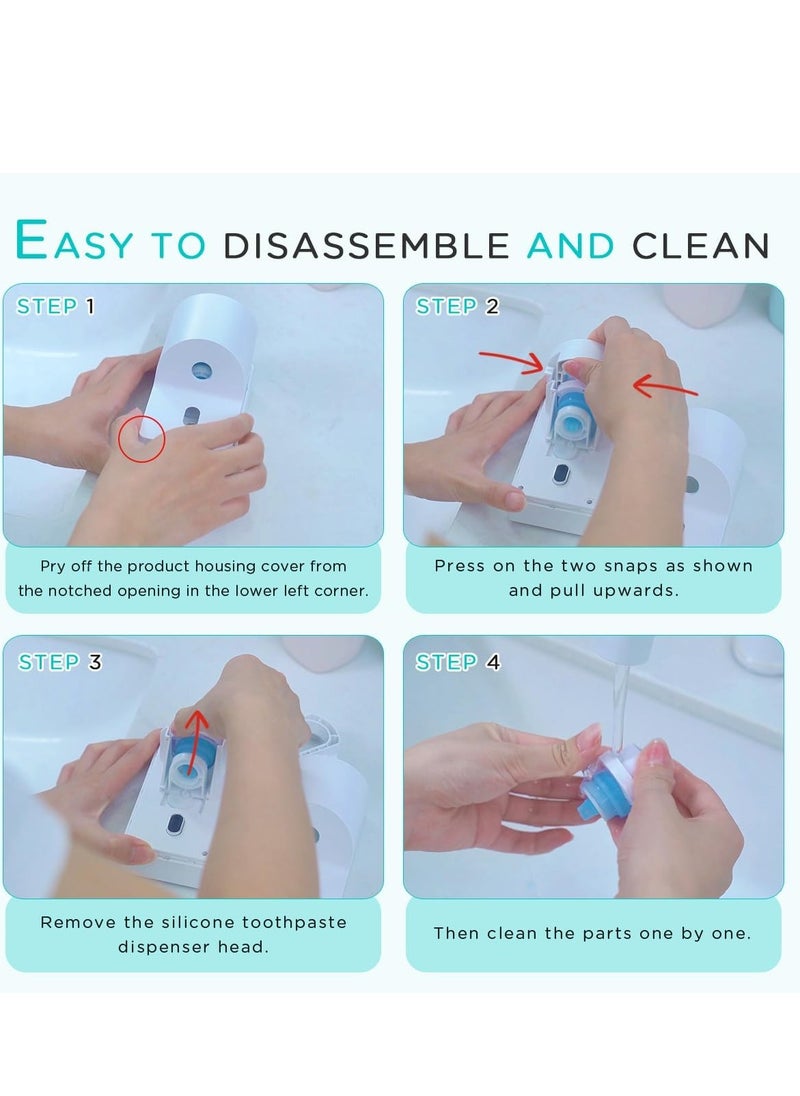 EASY TO DISASSEMBLE AND CLEAN

STEP 1

Pry off the product housing cover from the notched opening in the lower left corner.

STEP 2

Press on the two snaps as shown and pull upwards.

STEP 3

Remove the silicone toothpaste dispenser head.

STEP 4

Then clean the parts one by one.