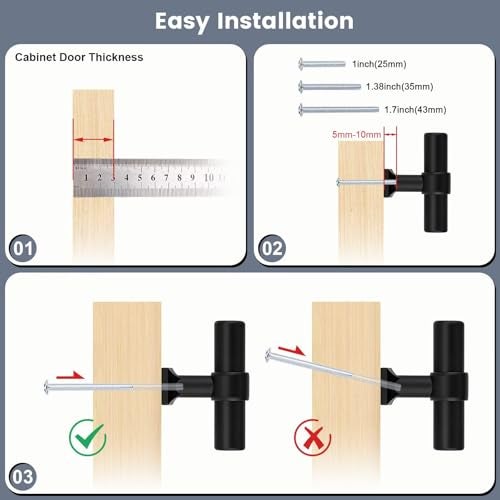 Easy Installation

Cabinet Door Thickness

1 2 3 4 5 6 7 8 9 10

01

1inch(25mm)

1.38inch(35mm)

1.7inch(43mm)

5mm-10mm

02

03