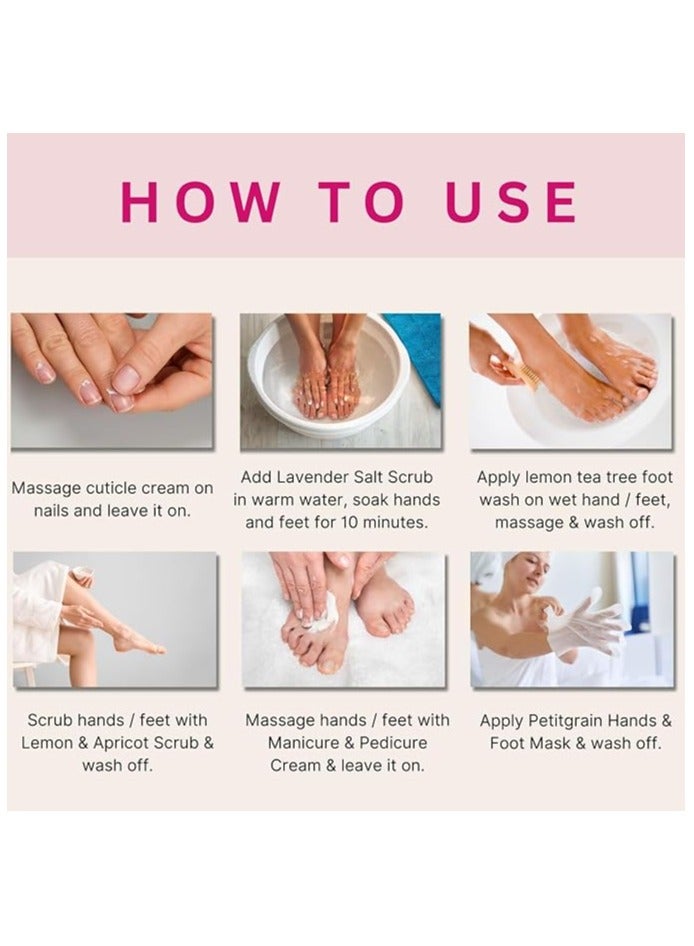 HOW TO USE

Massage cuticle cream on nails and leave it on.

Add Lavender Salt Scrub in warm water, soak hands and feet for 10 minutes.

Apply lemon tea tree foot wash on wet hand / feet, massage & wash off.

Scrub hands / feet with Lemon & Apricot Scrub & wash off.

Massage hands / feet with Manicure & Pedicure Cream & leave it on.

Apply Petitgrain Hands & Foot Mask & wash off.