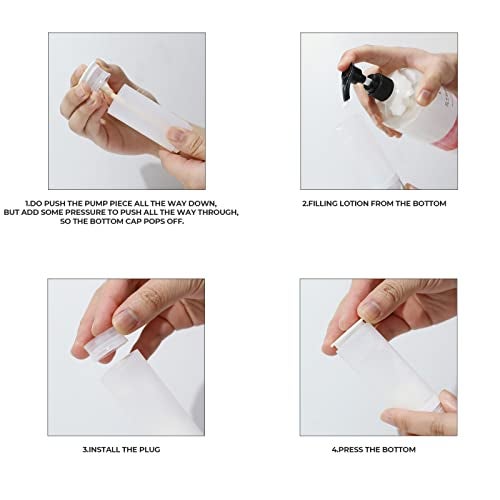 1.DO PUSH THE PUMP PIECE ALL THE WAY DOWN, BUT ADD SOME PRESSURE TO PUSH ALL THE WAY THROUGH, SO THE BOTTOM CAP POPS OFF.

2.FILLING LOTION FROM THE BOTTOM

3.INSTALL THE PLUG

4.PRESS THE BOTTOM