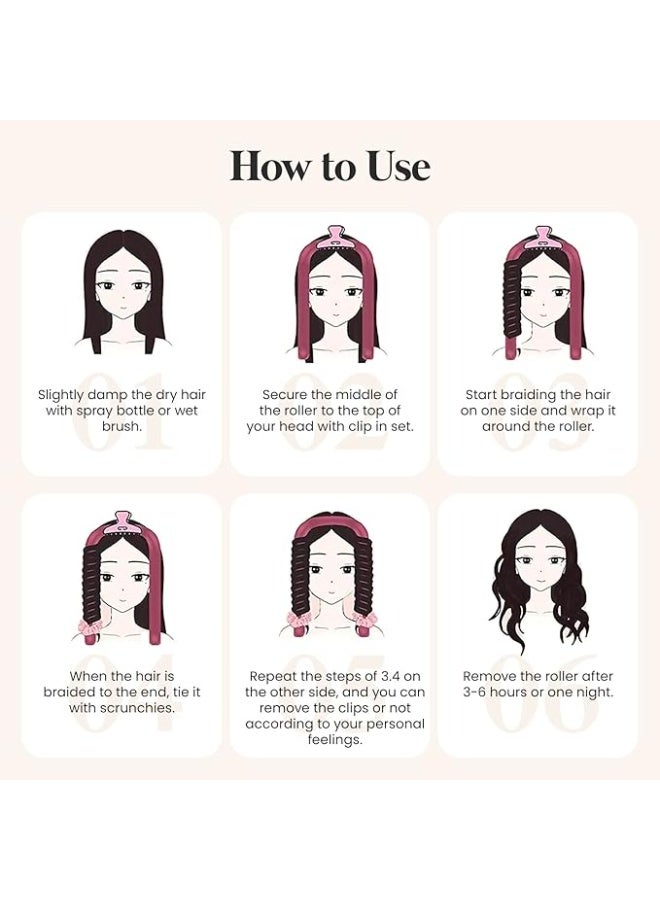 How to Use

01
Slightly damp the dry hair with spray bottle or wet brush.

02
Secure the middle of the roller to the top of your head with clip in set.

03
Start braiding the hair on one side and wrap it around the roller.

04
When the hair is braided to the end, tie it with scrunchies.

05
Repeat the steps of 3.4 on the other side, and you can remove the clips or not according to your personal feelings.

06
Remove the roller after 3-6 hours or one night.