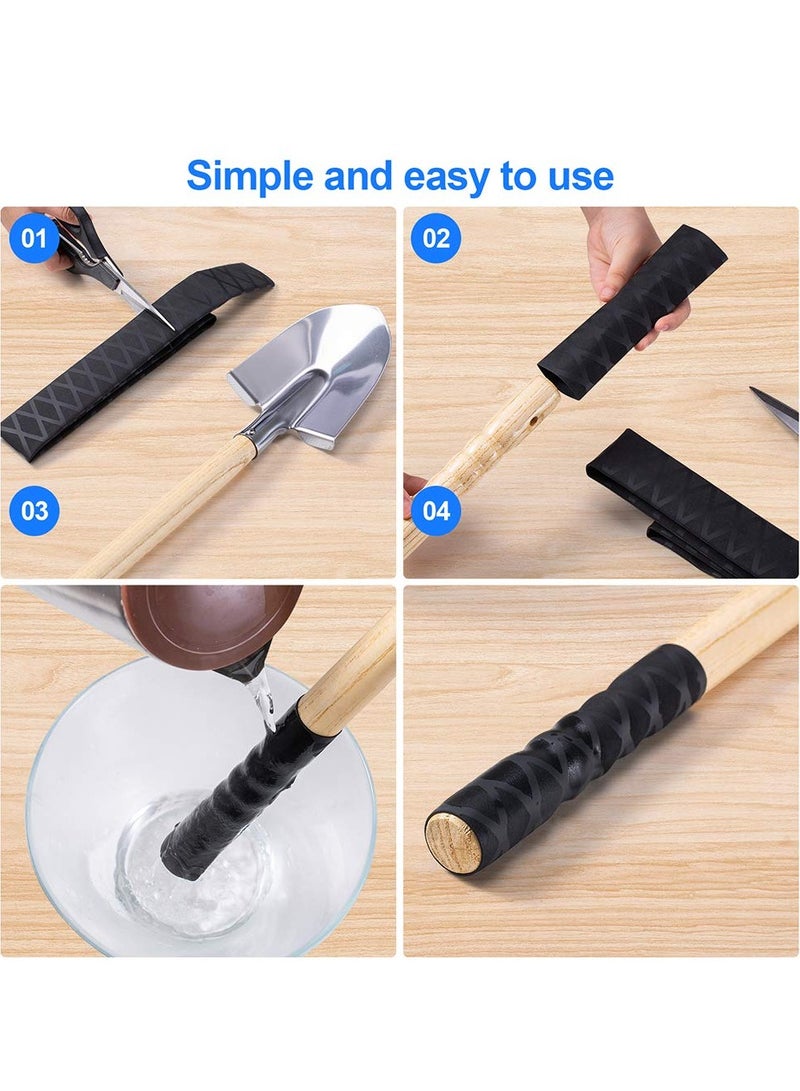 Simple and easy to use

01

02

03

04