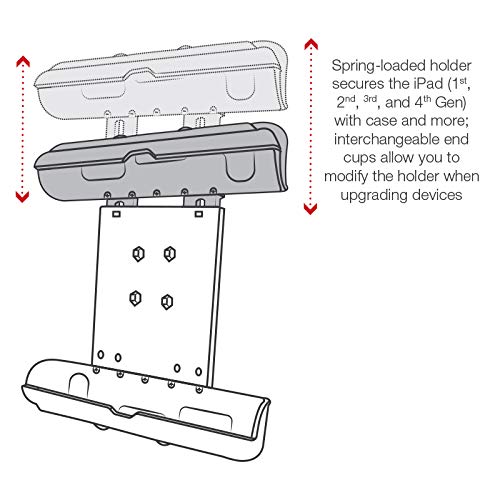 Spring-loaded holder secures the iPad (1$^{st}$, 2$^{nd}$, $^{3rd}$, and 4$^{th}$ Gen) with case and more; interchangeable end cups allow you to modify the holder when upgrading devices