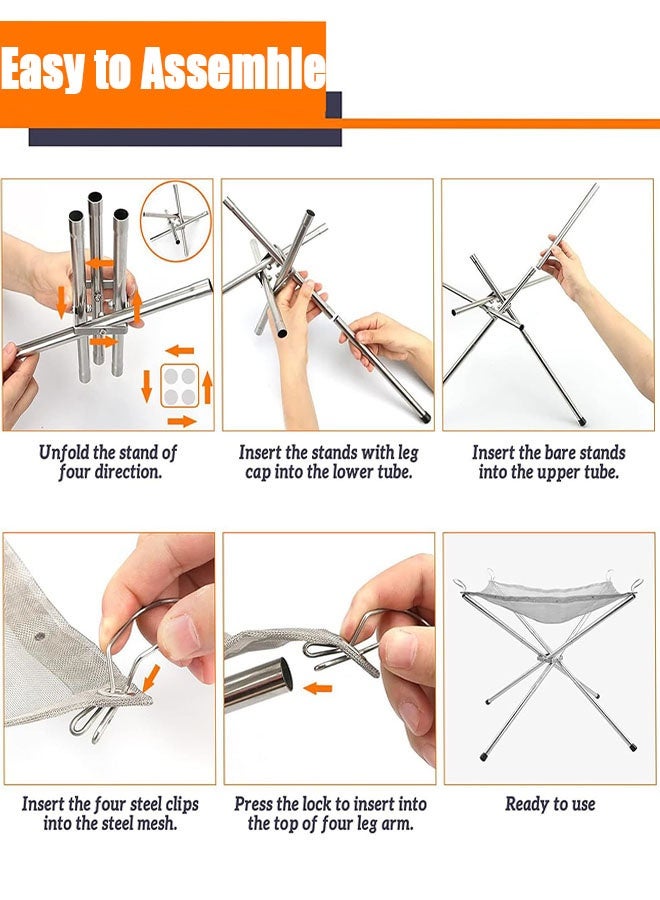 Easy to Assemhle

Unfold the stand of four direction.

Insert the stands with leg cap into the lower tube.

Insert the bare stands into the upper tube.

Insert the four steel clips into the steel mesh.

Press the lock to insert into the top of four leg arm.

Ready to use