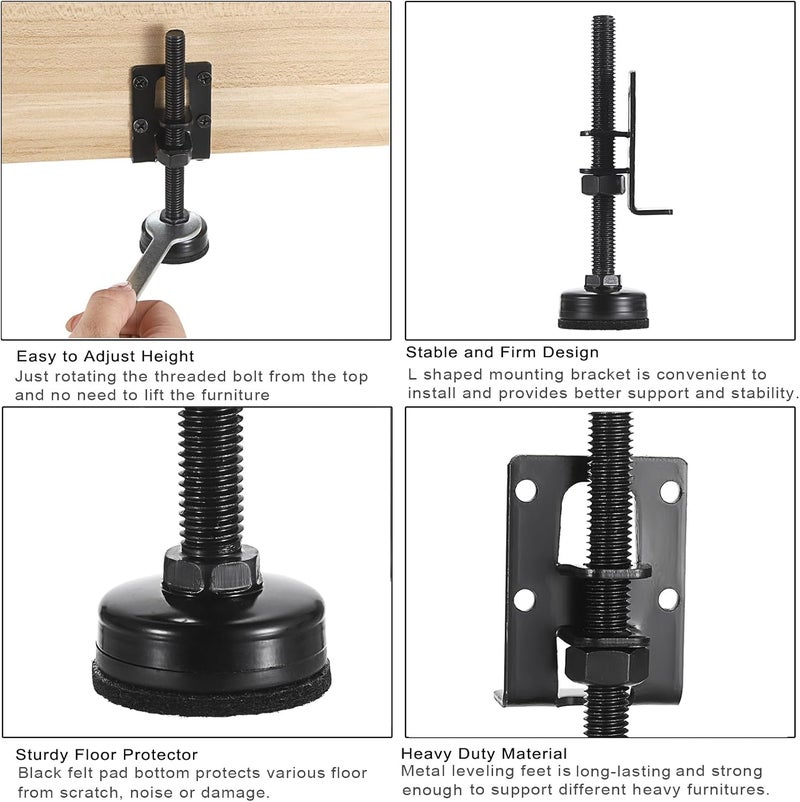 Easy to Adjust Height
Just rotating the threaded bolt from the top and no need to lift the furniture

Stable and Firm Design
L shaped mounting bracket is convenient to install and provides better support and stability.

Sturdy Floor Protector
Black felt pad bottom protects various floor from scratch, noise or damage.

Heavy Duty Material
Metal leveling feet is long-lasting and strong enough to support different heavy furnitures.