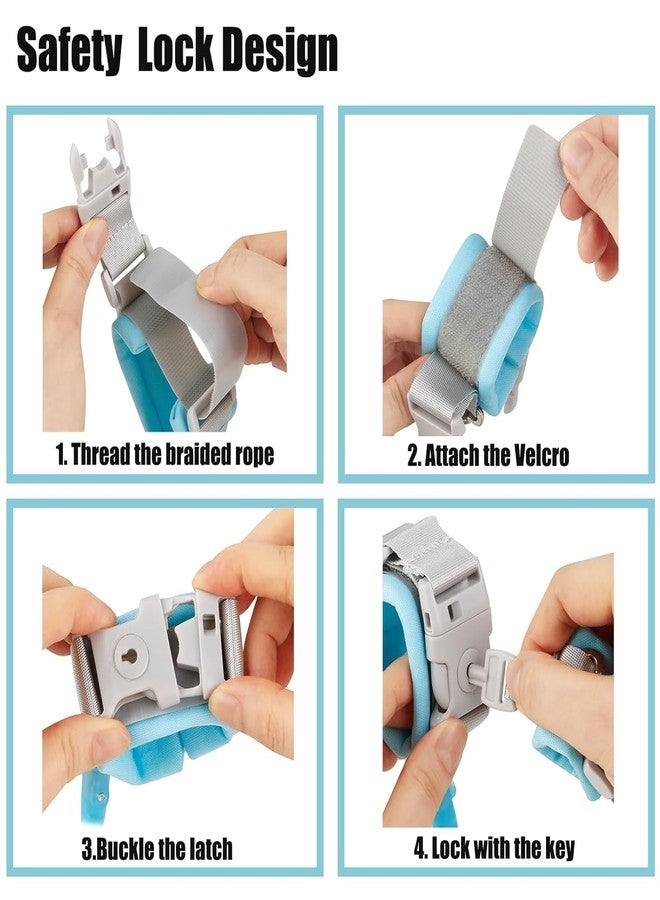 Safety Lock Design

1. Thread the braided rope

2. Attach the Velcro

3.Buckle the latch

4. Lock with the key