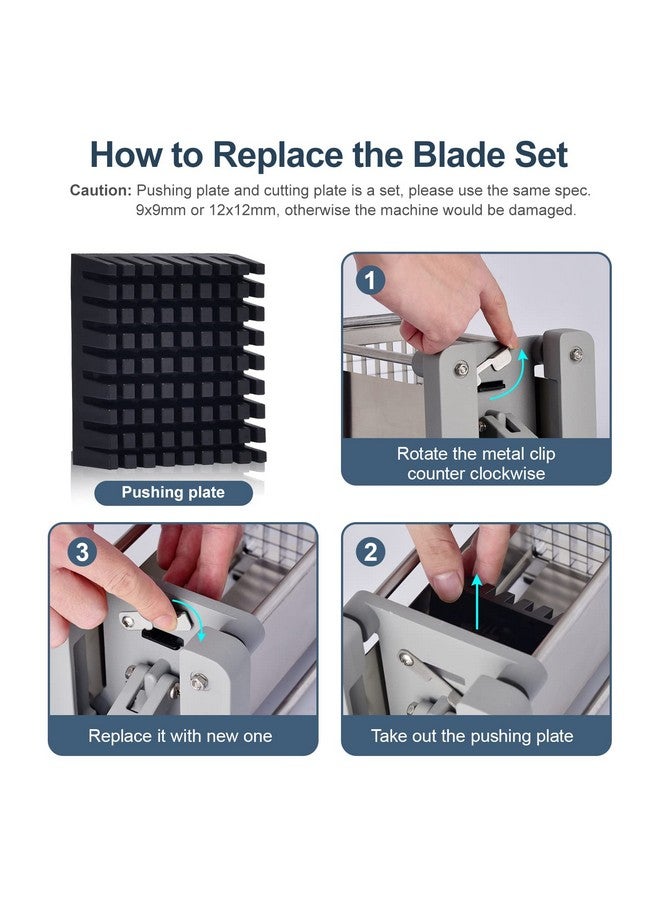 How to Replace the Blade Set

Caution: Pushing plate and cutting plate is a set, please use the same spec. 9x9mm or 12x12mm, otherwise the machine would be damaged.

Pushing plate

1

Rotate the metal clip counter clockwise

3

Replace it with new one

2

Take out the pushing plate