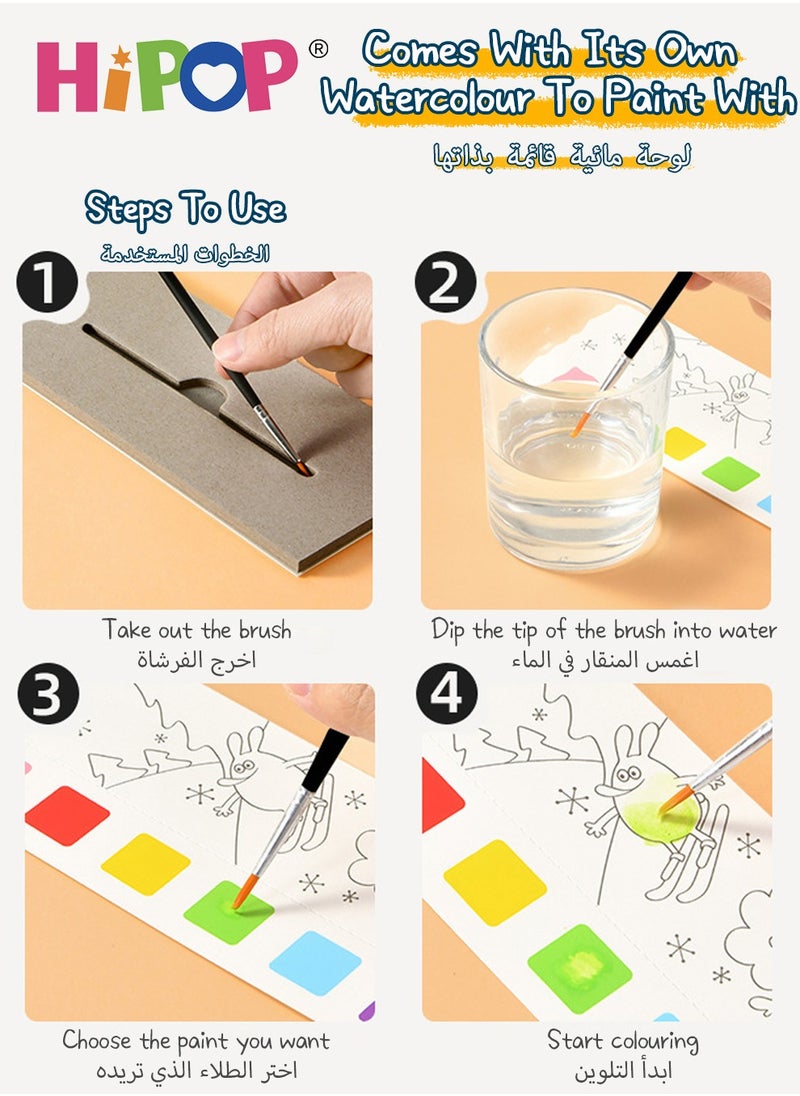 HiPOP®

Comes With Its Own Watercolour To Paint With
لوحة مائية قائمة بذاتها

Steps To Use
الخطوات المستخدمة

1
Take out the brush
اخرج الفرشاة

2
Dip the tip of the brush into water
اغمس المنقار في الماء

3
Choose the paint you want
اختر الطلاء الذي تريده

4
Start colouring
ابدأ التلوين