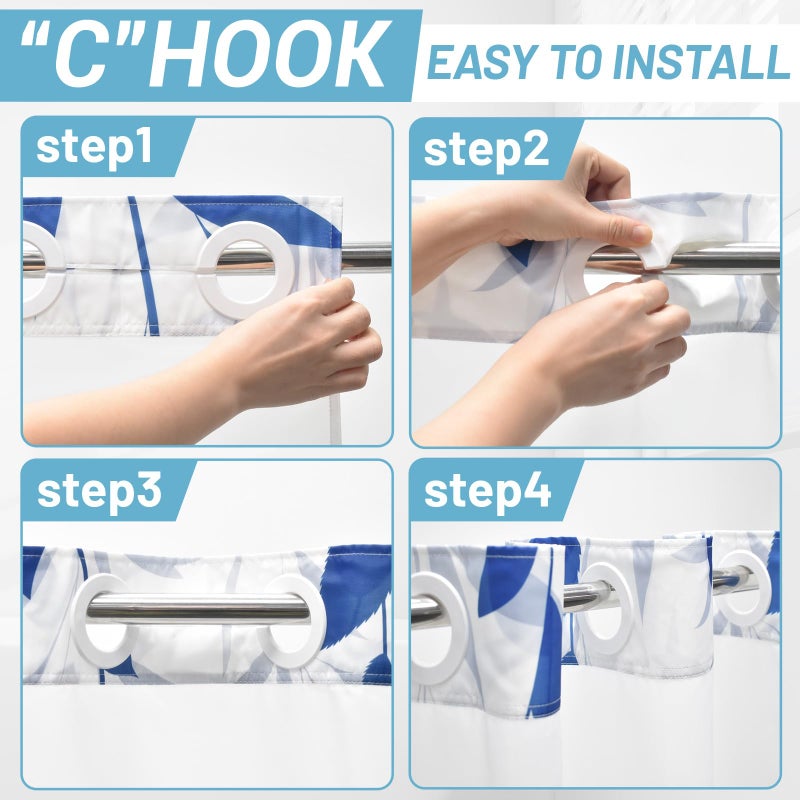 "C"HOOK EASY TO INSTALL

step1

step2

step3

step4