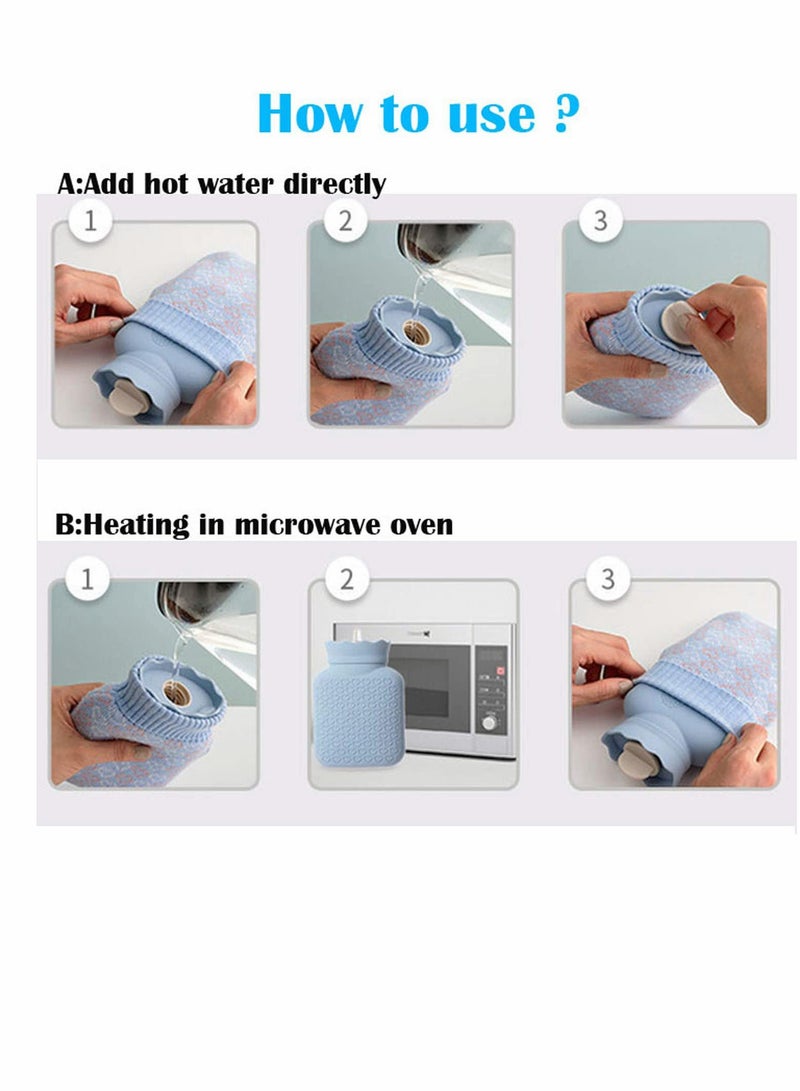 How to use ?

A:Add hot water directly

1

2

3

B:Heating in microwave oven

1

2

3