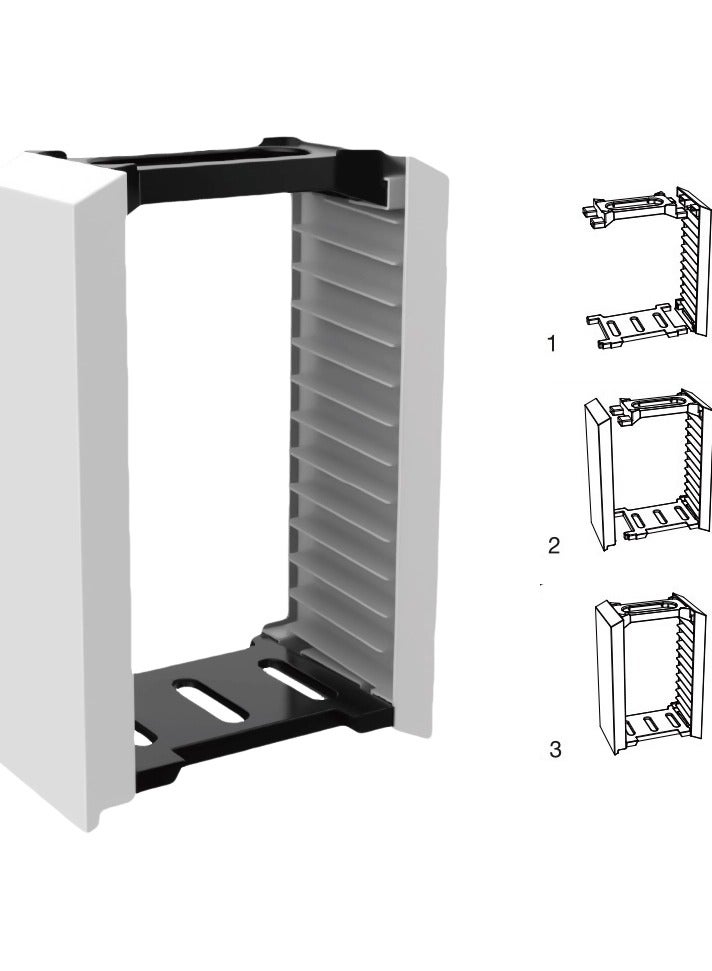 1

2

3