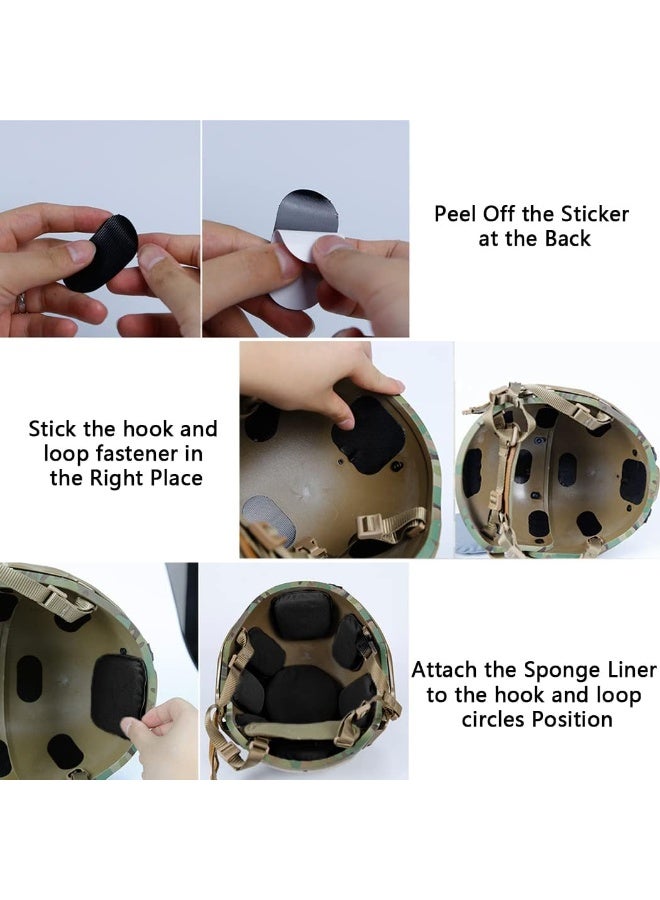 Peel Off the Sticker at the Back

Stick the hook and loop fastener in the Right Place

Attach the Sponge Liner to the hook and loop circles Position