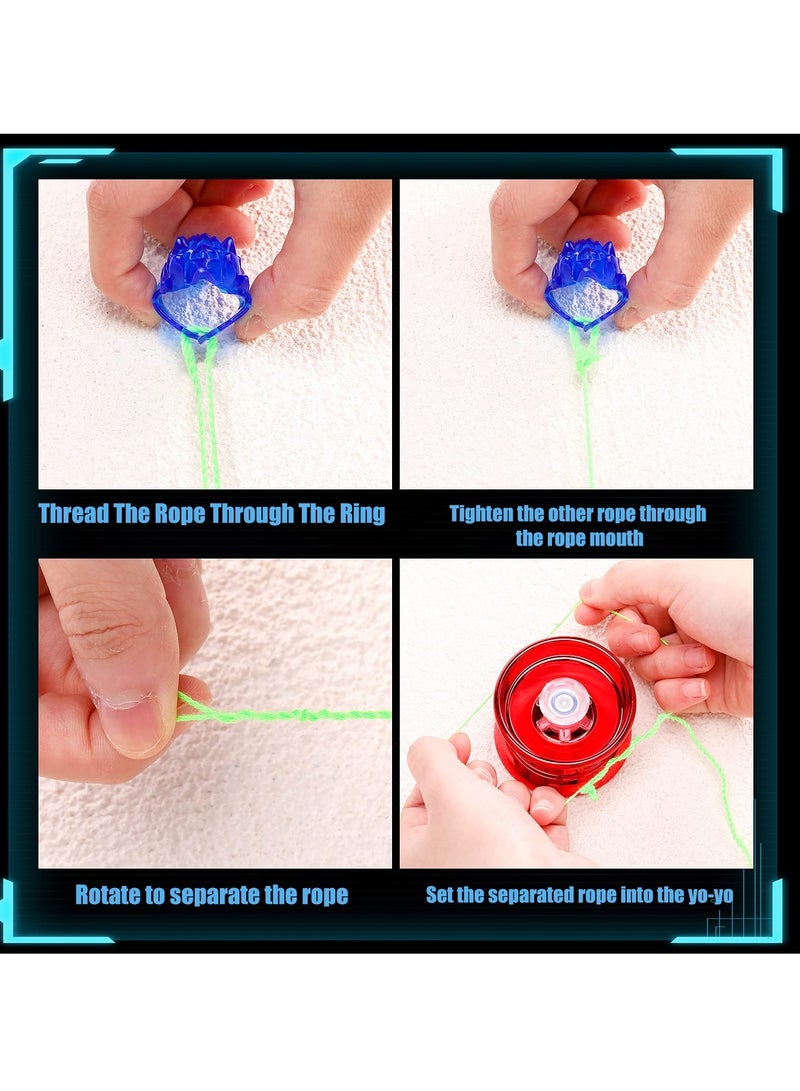 Thread The Rope Through The Ring

Tighten the other rope through the rope mouth

Rotate to separate the rope

Set the separated rope into the yo-yo