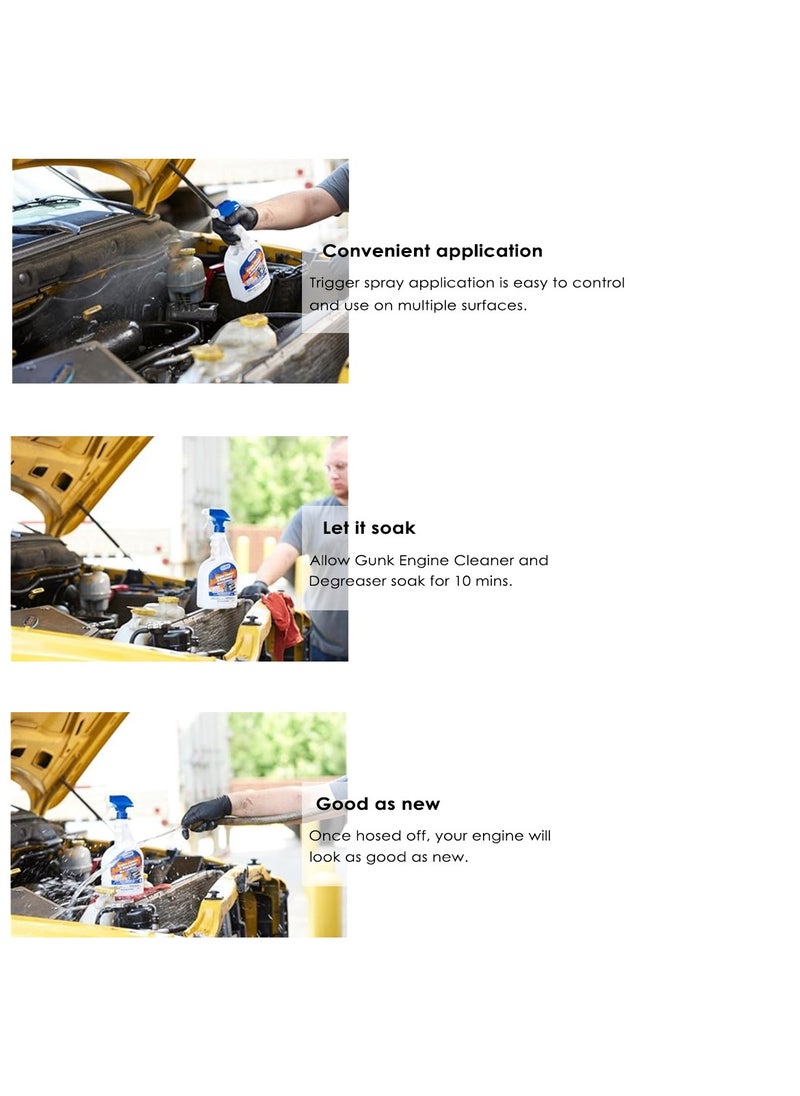 Convenient application

Trigger spray application is easy to control and use on multiple surfaces.

Let it soak

Allow Gunk Engine Cleaner and Degreaser soak for 10 mins.

Good as new

Once hosed off, your engine will look as good as new.