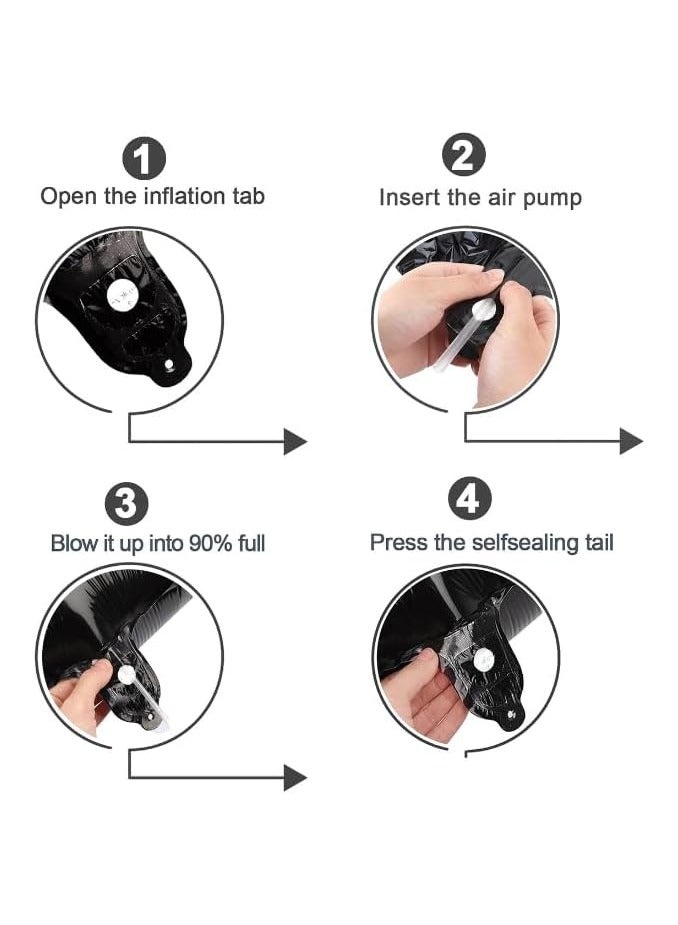 1
Open the inflation tab

2
Insert the air pump

3
Blow it up into 90% full

4
Press the selfsealing tail